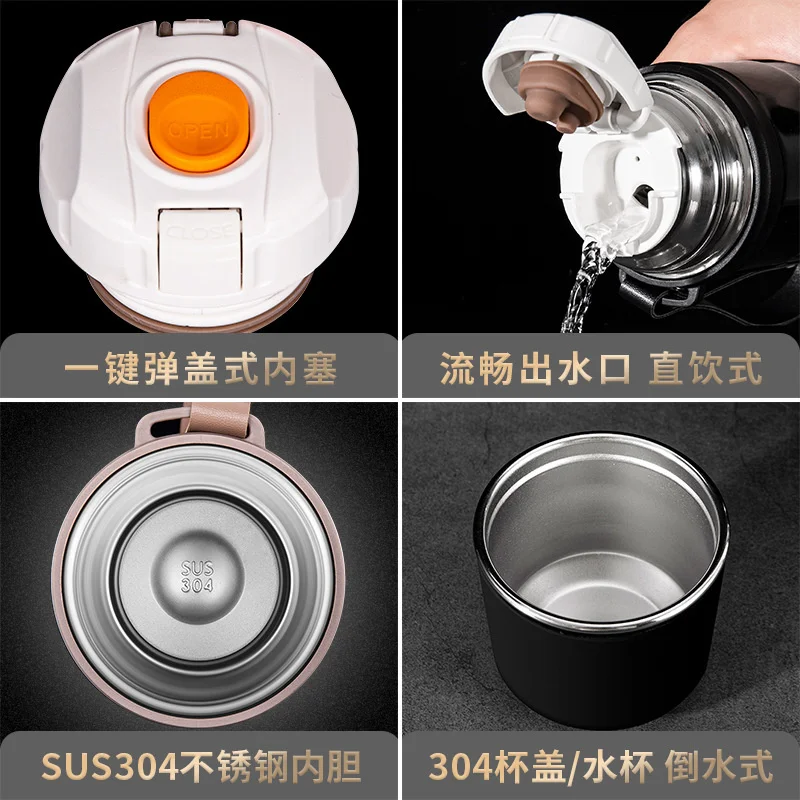 OPEN

CLOSE

一键弹盖式内塞

流畅出水口 直饮式

SUS
304

SUS304不锈钢内胆

304杯盖/水杯 倒水式