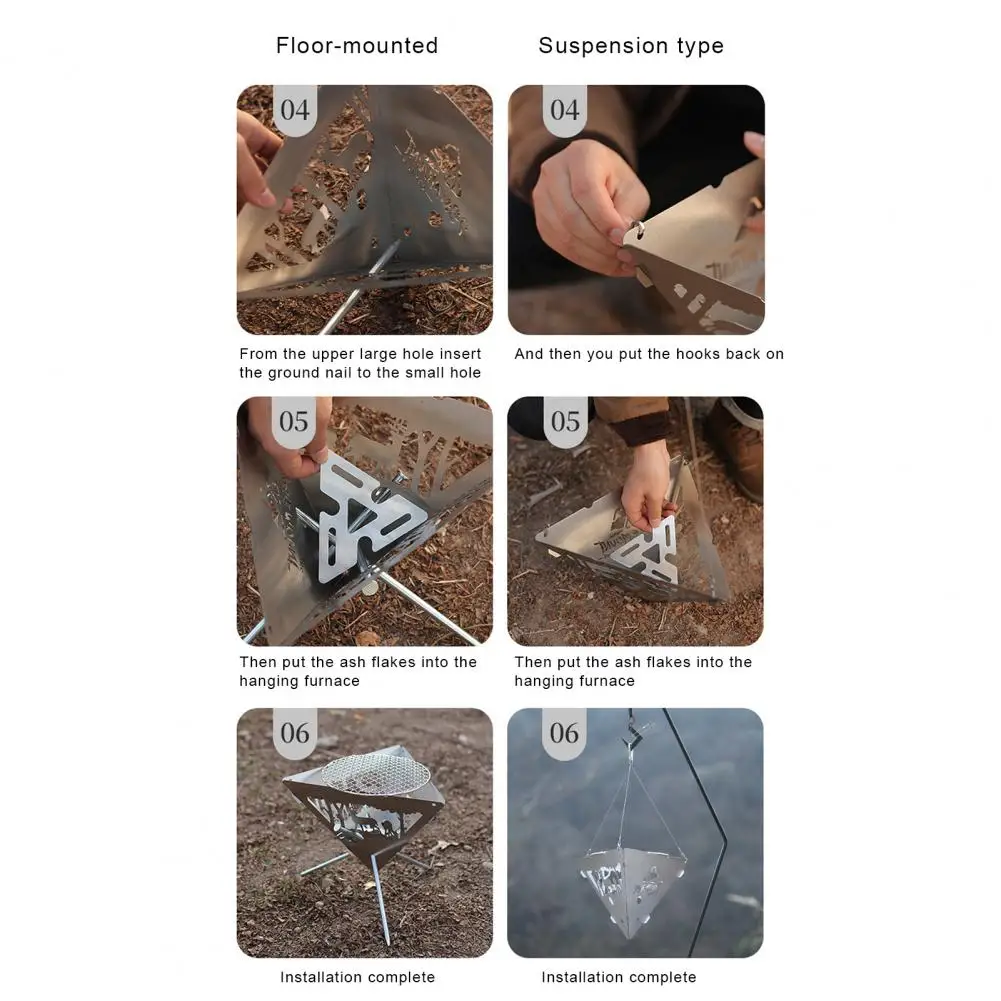 Floor-mounted

04

From the upper large hole insert the ground nail to the small hole

05

Then put the ash flakes into the hanging furnace

06

Installation complete

Suspension type

04

And then you put the hooks back on

05

Then put the ash flakes into the hanging furnace

06

Installation complete