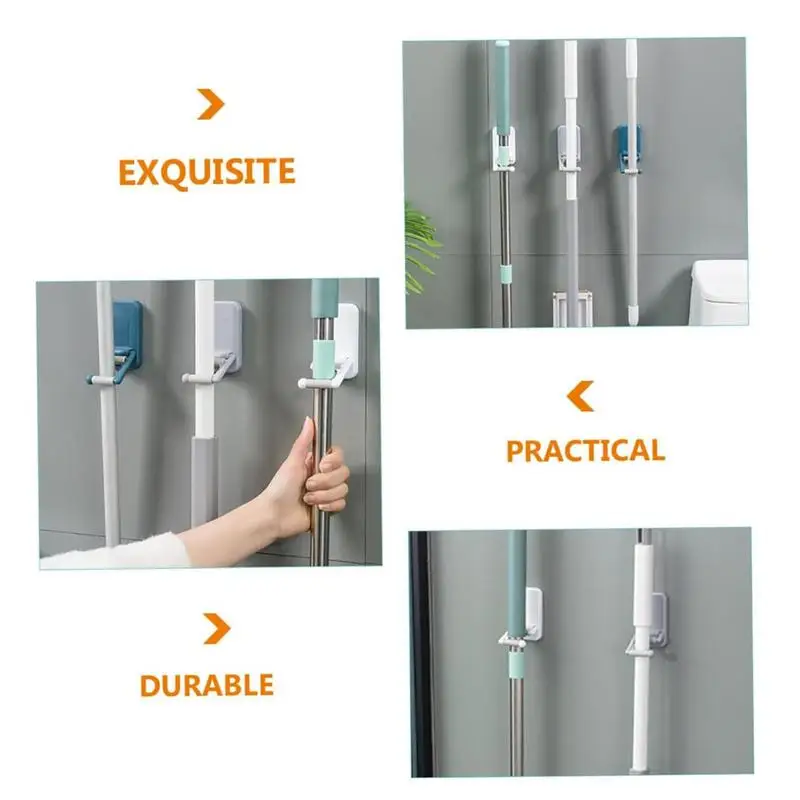 EXQUISITE

PRACTICAL

DURABLE