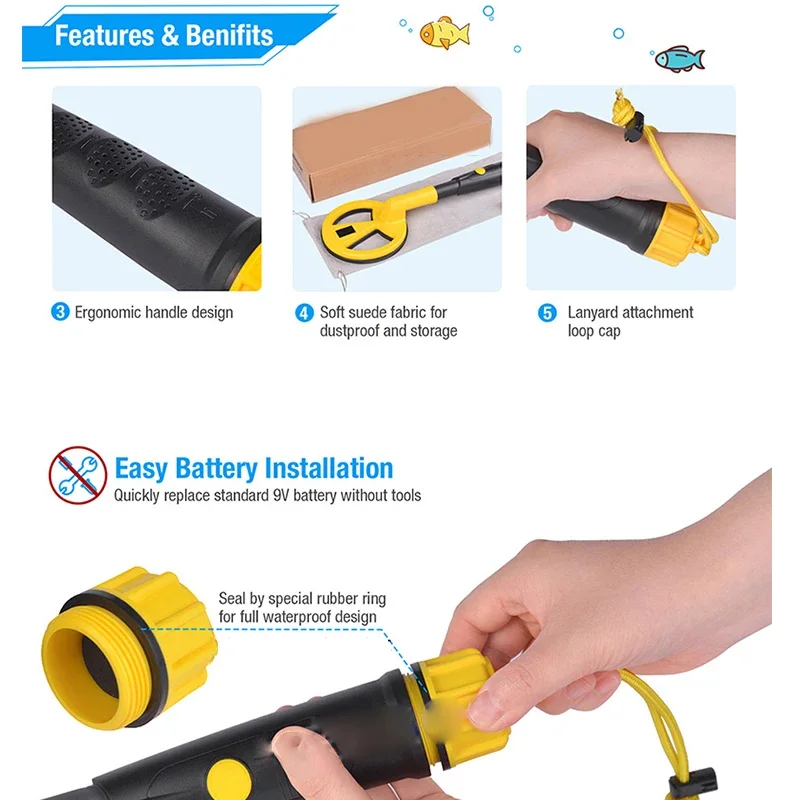 Features & Benifits

3 Ergonomic handle design

4 Soft suede fabric for dustproof and storage

5 Lanyard attachment loop cap

Easy Battery Installation
Quickly replace standard 9V battery without tools

Seal by special rubber ring for full waterproof design