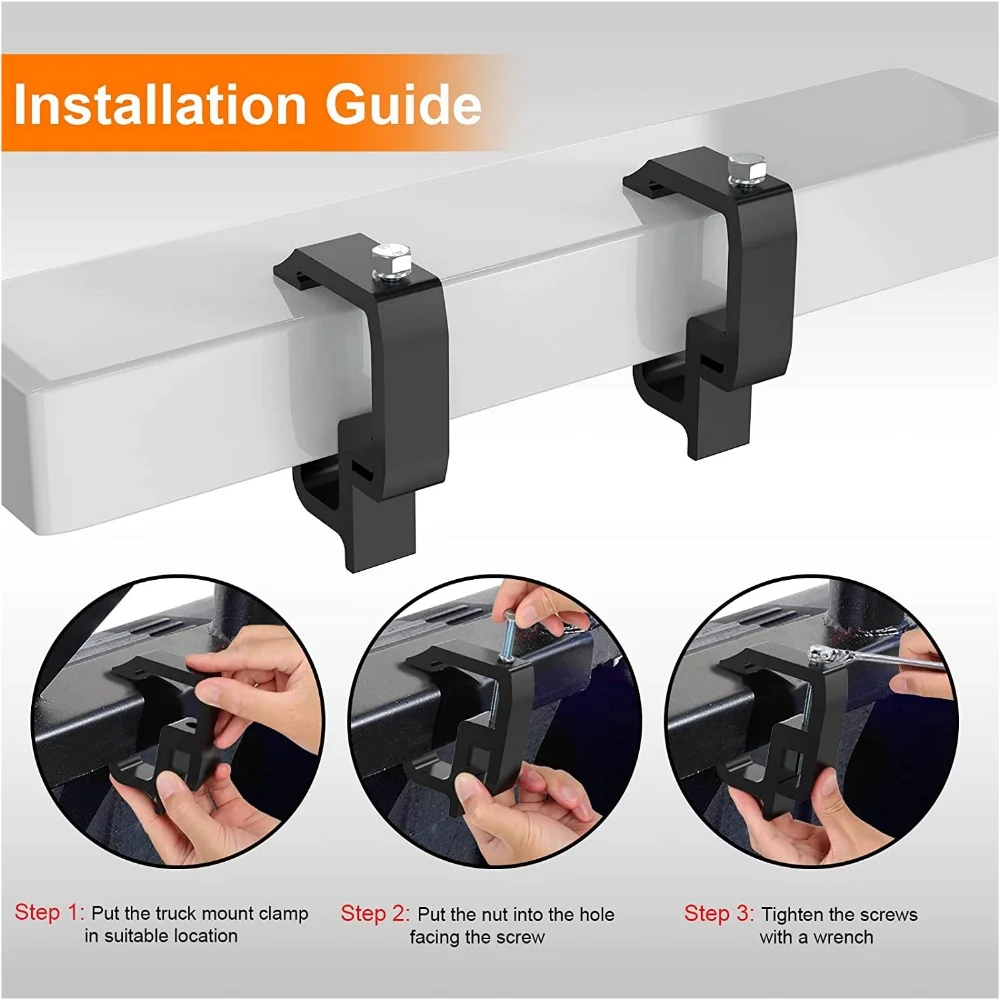 Installation Guide

Step 1: Put the truck mount clamp in suitable location

Step 2: Put the nut into the hole facing the screw

Step 3: Tighten the screws with a wrench