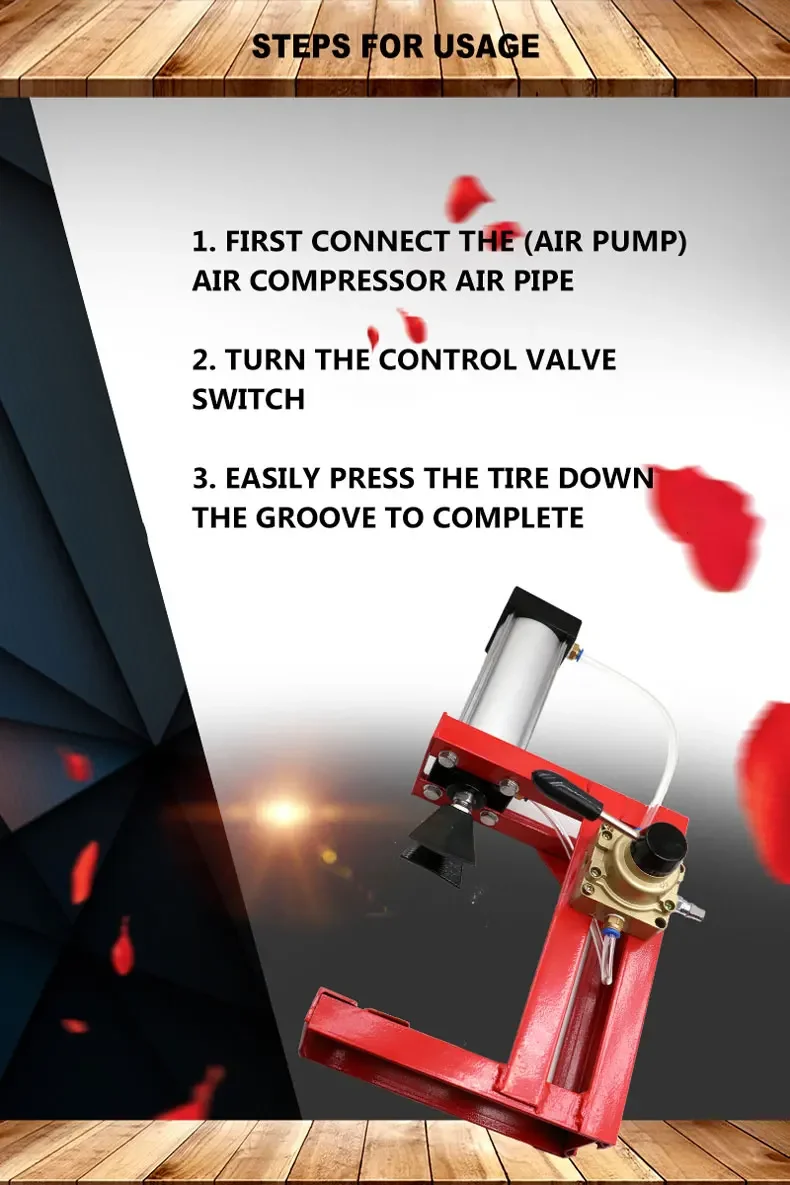 STEPS FOR USAGE

1. FIRST CONNECT THE (AIR PUMP) AIR COMPRESSOR AIR PIPE

2. TURN THE CONTROL VALVE SWITCH

3. EASILY PRESS THE TIRE DOWN THE GROOVE TO COMPLETE