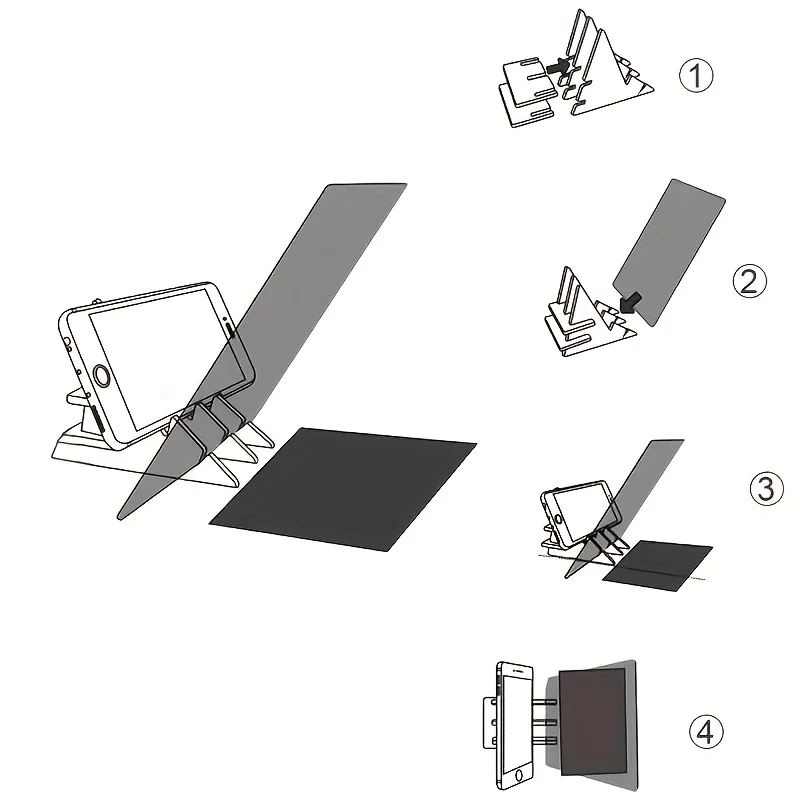 ①

②

③

④