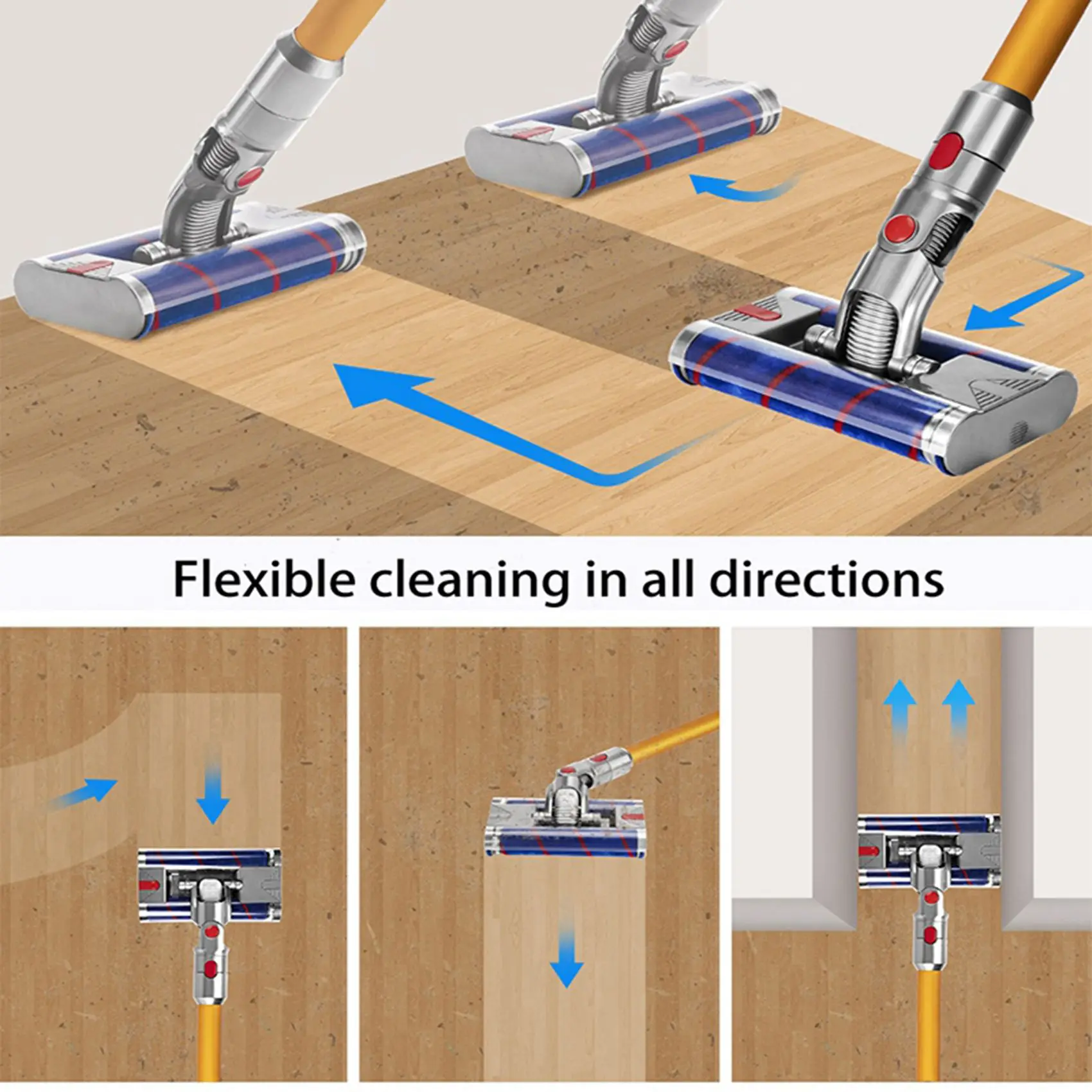 Flexible cleaning in all directions