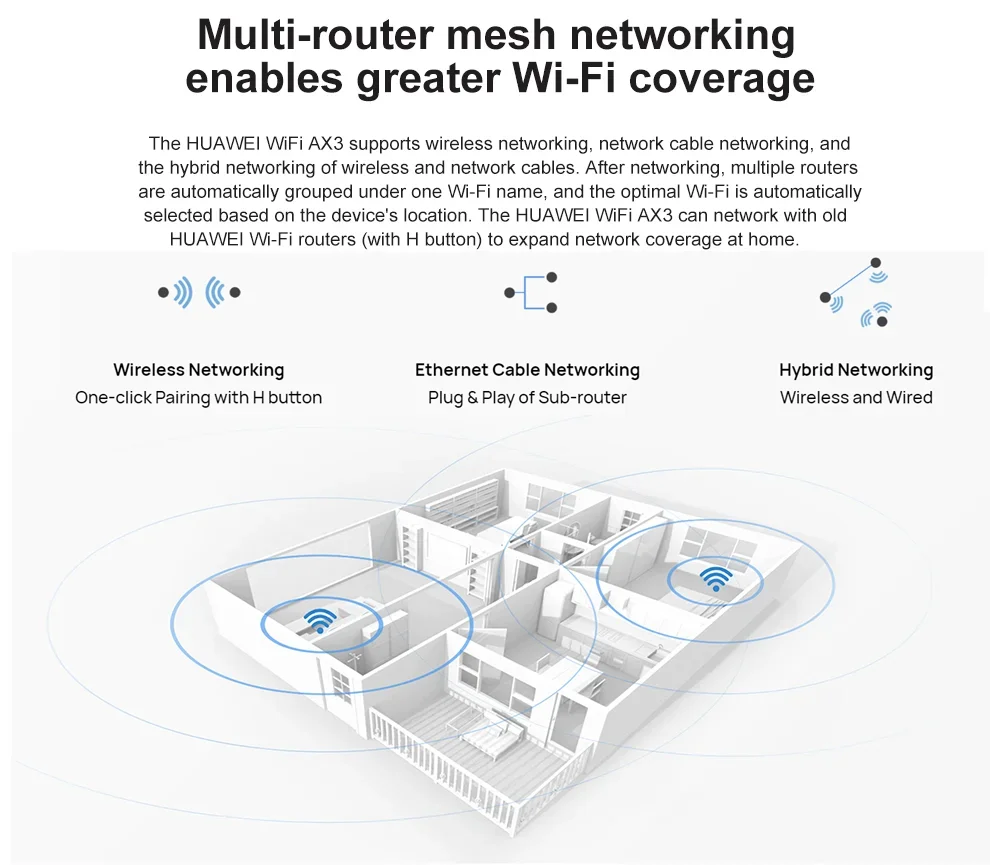 Multi-router mesh networking enables greater Wi-Fi coverage

The HUAWEI WiFi AX3 supports wireless networking, network cable networking, and the hybrid networking of wireless and network cables. After networking, multiple routers are automatically grouped under one Wi-Fi name, and the optimal Wi-Fi is automatically selected based on the device's location. The HUAWEI WiFi AX3 can network with old HUAWEI Wi-Fi routers (with H button) to expand network coverage at home.

Wireless Networking
One-click Pairing with H button

Ethernet Cable Networking
Plug & Play of Sub-router

Hybrid Networking
Wireless and Wired