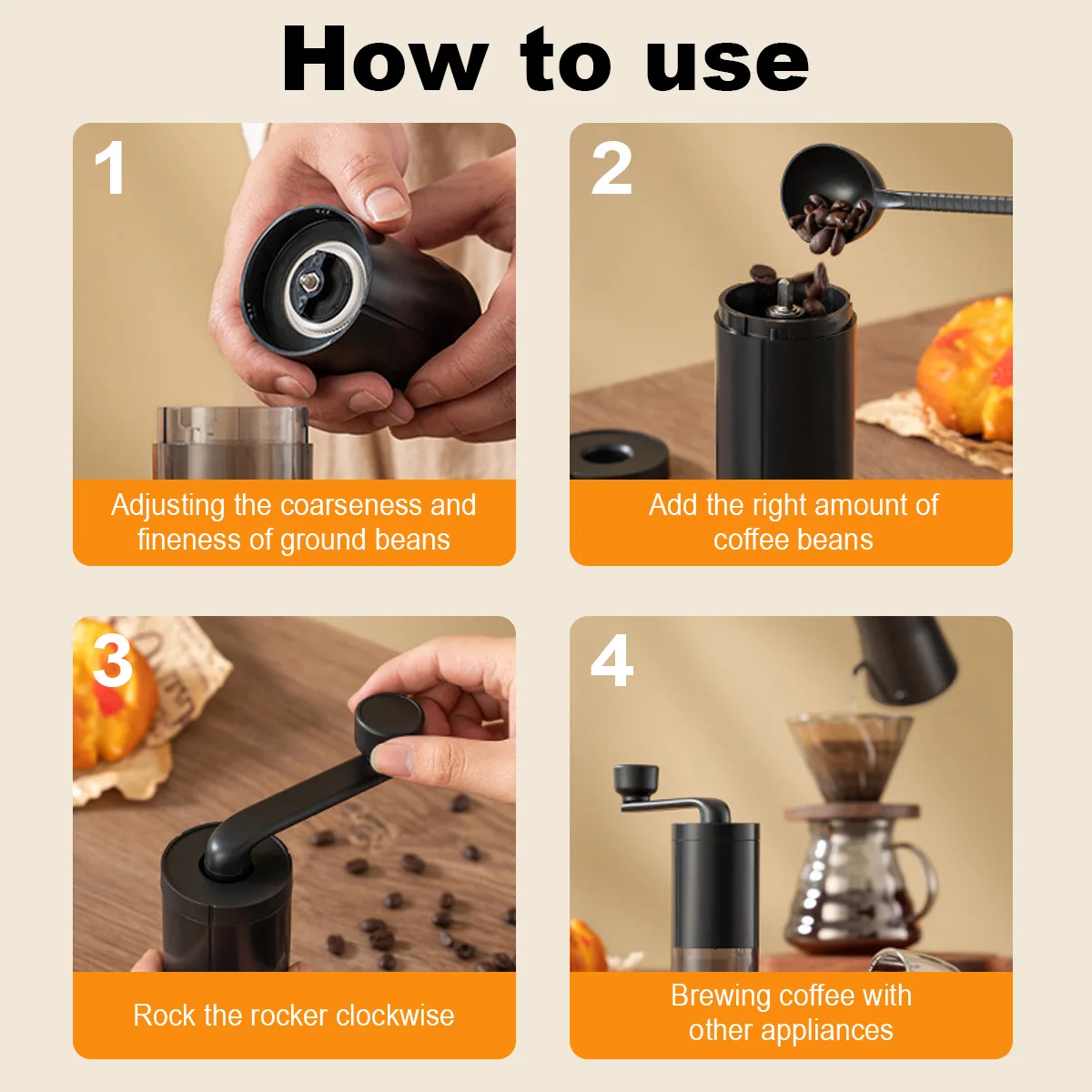 How to use

1

Adjusting the coarseness and fineness of ground beans

2

Add the right amount of coffee beans

3

Rock the rocker clockwise

4

Brewing coffee with other appliances