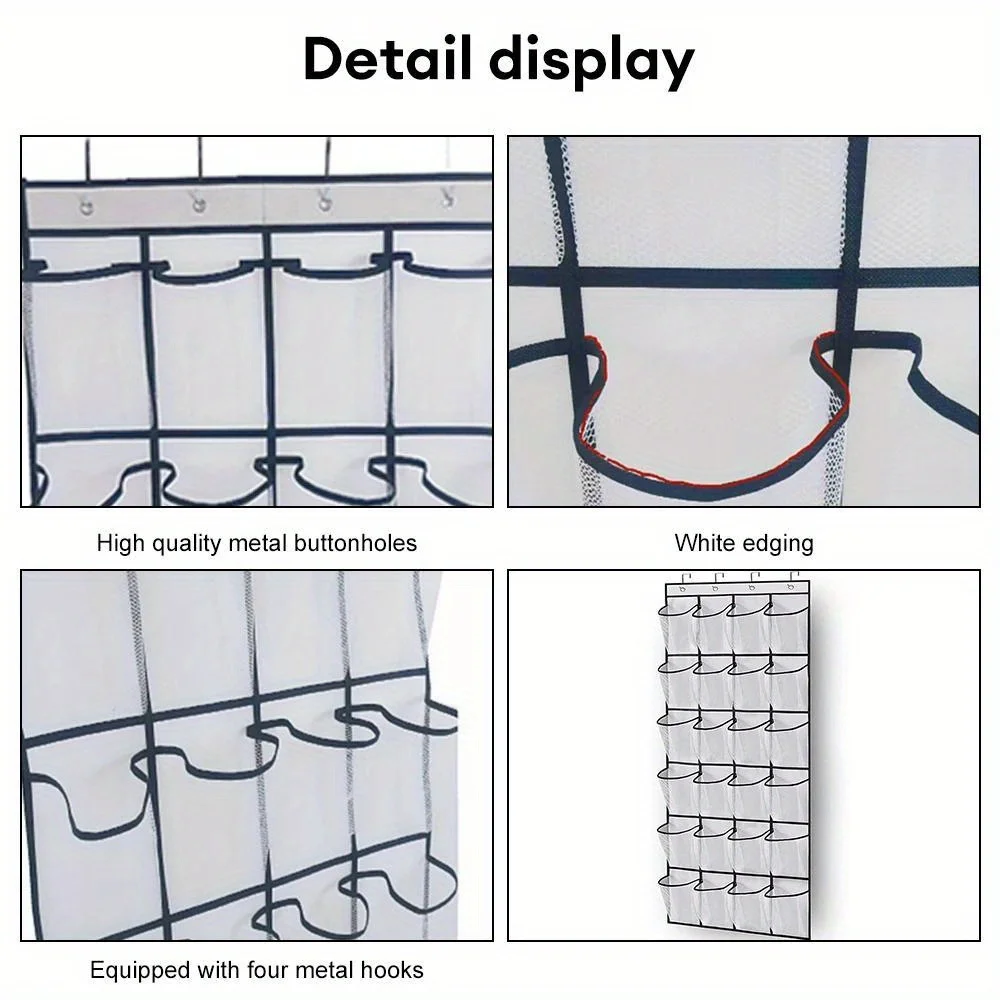 Detail display

High quality metal buttonholes

White edging

Equipped with four metal hooks