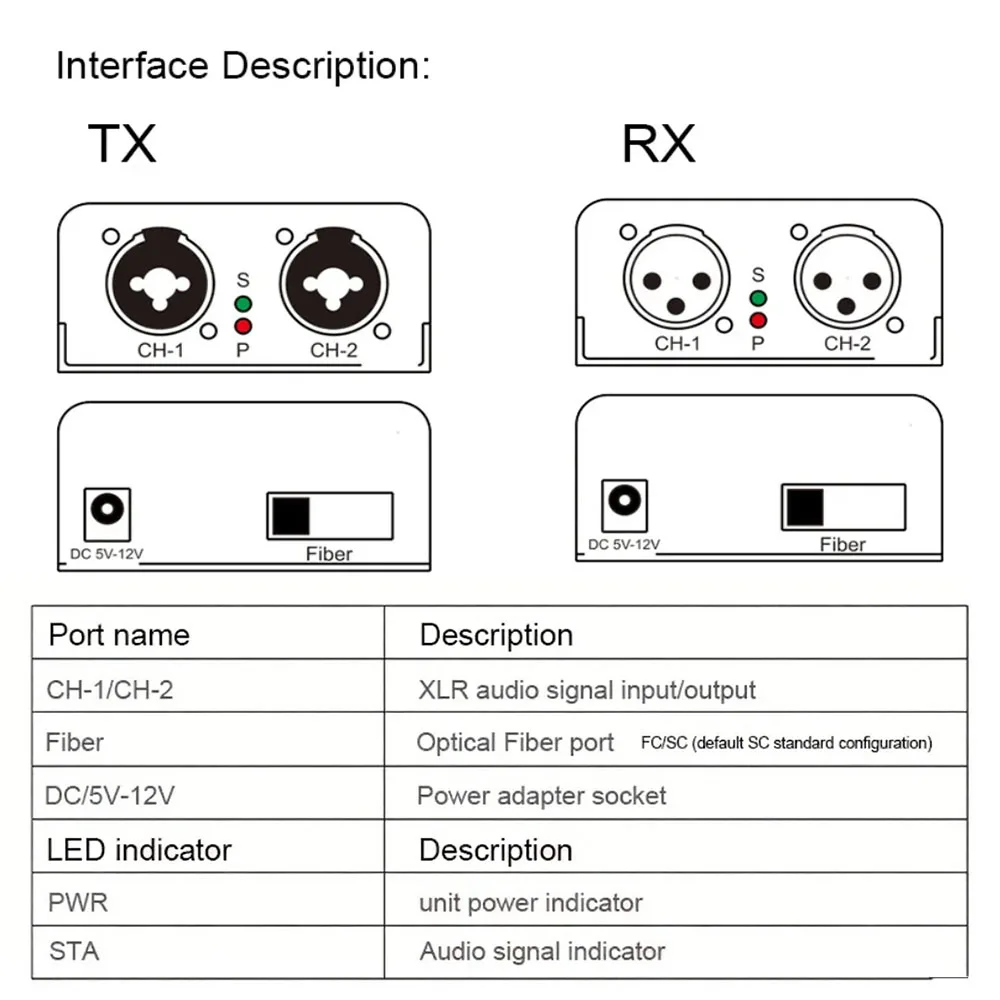 Interface Description:

TX

S
CH-1 P CH-2

DC 5V-12V Fiber

RX

S
CH-1 P CH-2

DC 5V-12V Fiber

| Port name | Description |
|---|---|
| CH-1/CH-2 | XLR audio signal input/output |
| Fiber | Optical Fiber port FC/SC (default SC standard configuration) |
| DC/5V-12V | Power adapter socket |
| LED indicator | Description |
| PWR | unit power indicator |
| STA | Audio signal indicator |