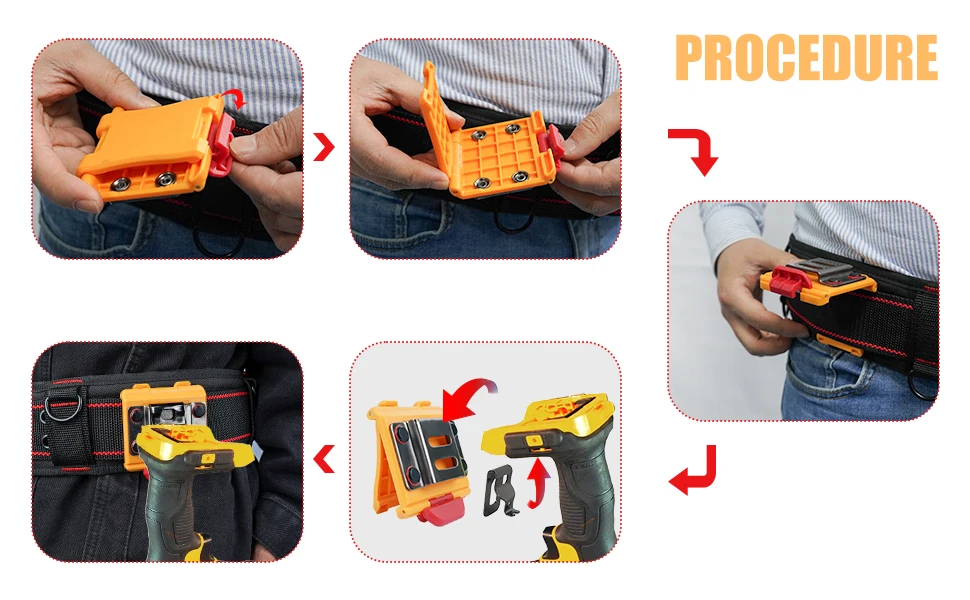 PROCEDURE