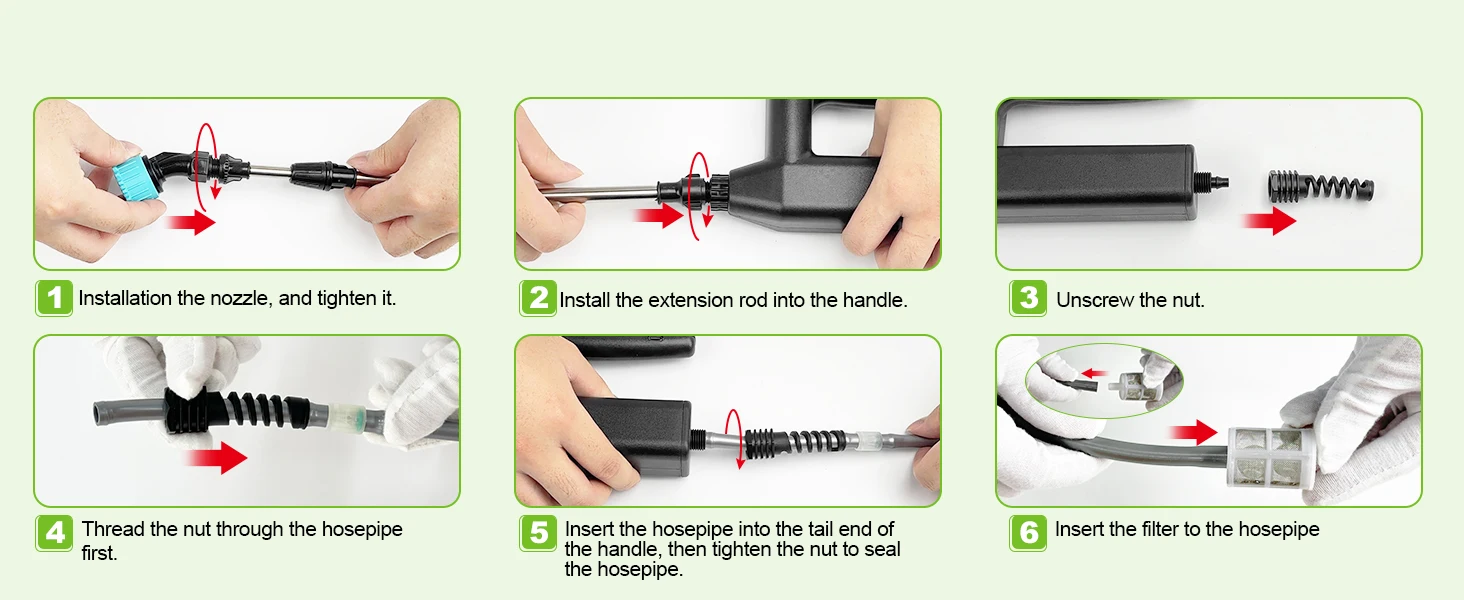 1 Installation the nozzle, and tighten it.

2 Install the extension rod into the handle.

3 Unscrew the nut.

4 Thread the nut through the hosepipe first.

5 Insert the hosepipe into the tail end of the handle, then tighten the nut to seal the hosepipe.

6 Insert the filter to the hosepipe