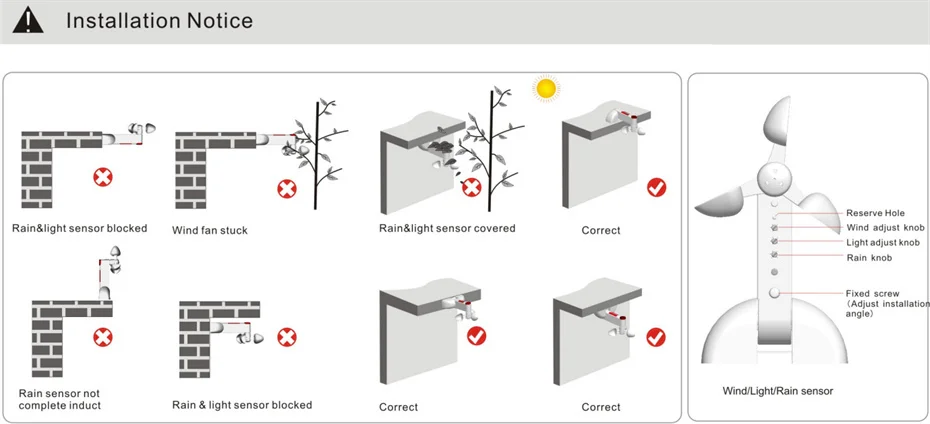 Installation Notice

Rain&light sensor blocked

Wind fan stuck

Rain&light sensor covered

Correct

Rain sensor not complete induct

Rain & light sensor blocked

Correct

Correct

Reserve Hole
Wind adjust knob
Light adjust knob
Rain knob
Fixed screw (Adjust installation angle)

Wind/Light/Rain sensor