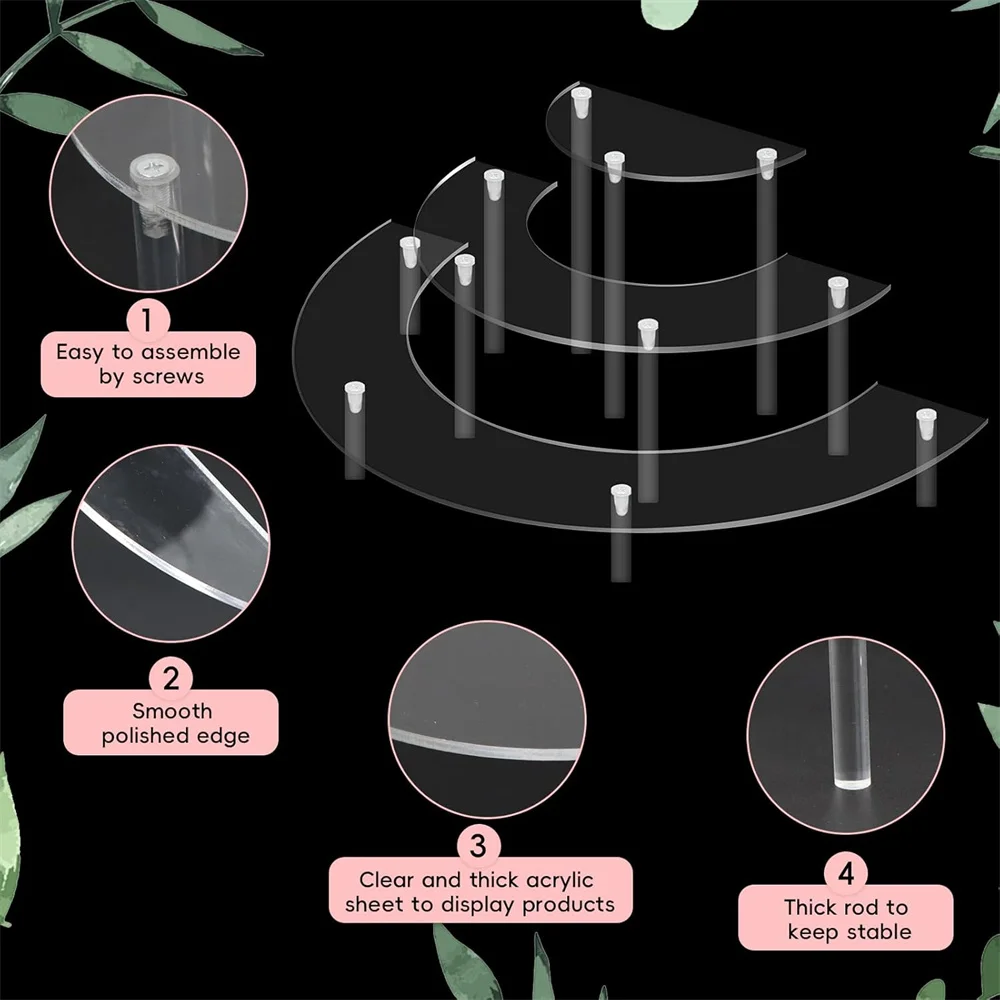 1
Easy to assemble by screws

2
Smooth polished edge

3
Clear and thick acrylic sheet to display products

4
Thick rod to keep stable