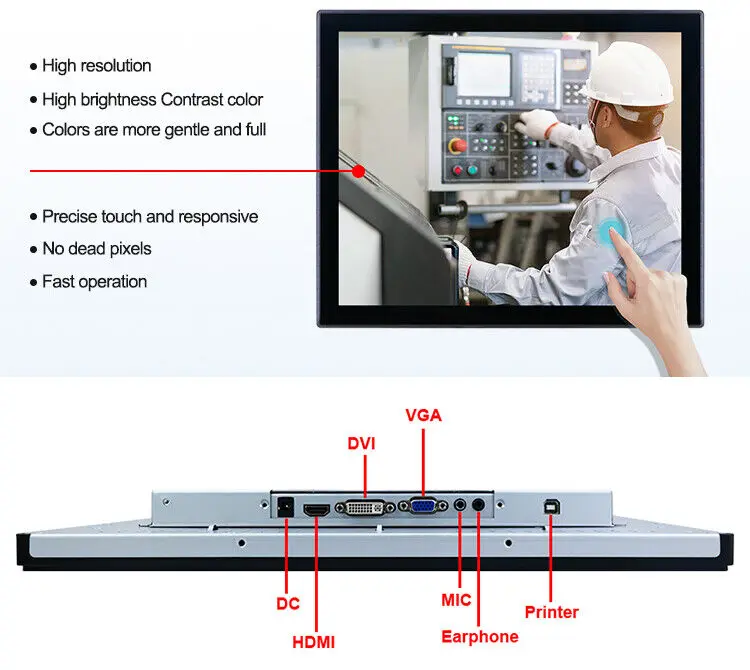 • High resolution
• High brightness Contrast color
• Colors are more gentle and full

• Precise touch and responsive
• No dead pixels
• Fast operation

VGA
DVI
DC
HDMI
MIC
Earphone
Printer