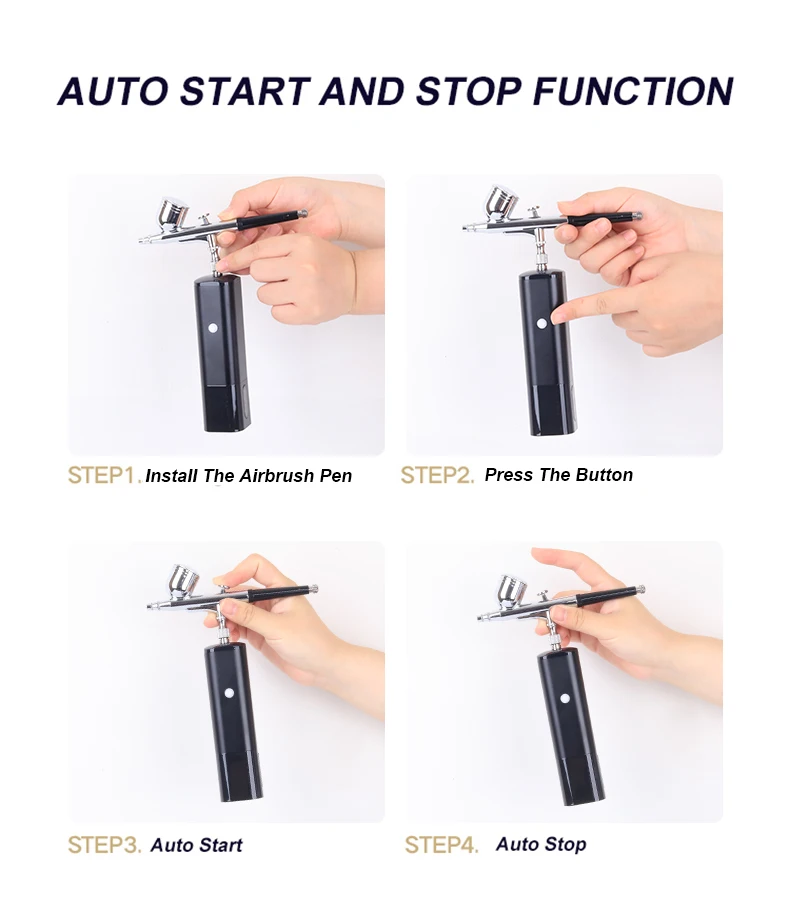 AUTO START AND STOP FUNCTION

STEP1. Install The Airbrush Pen

STEP2. Press The Button

STEP3. Auto Start

STEP4. Auto Stop