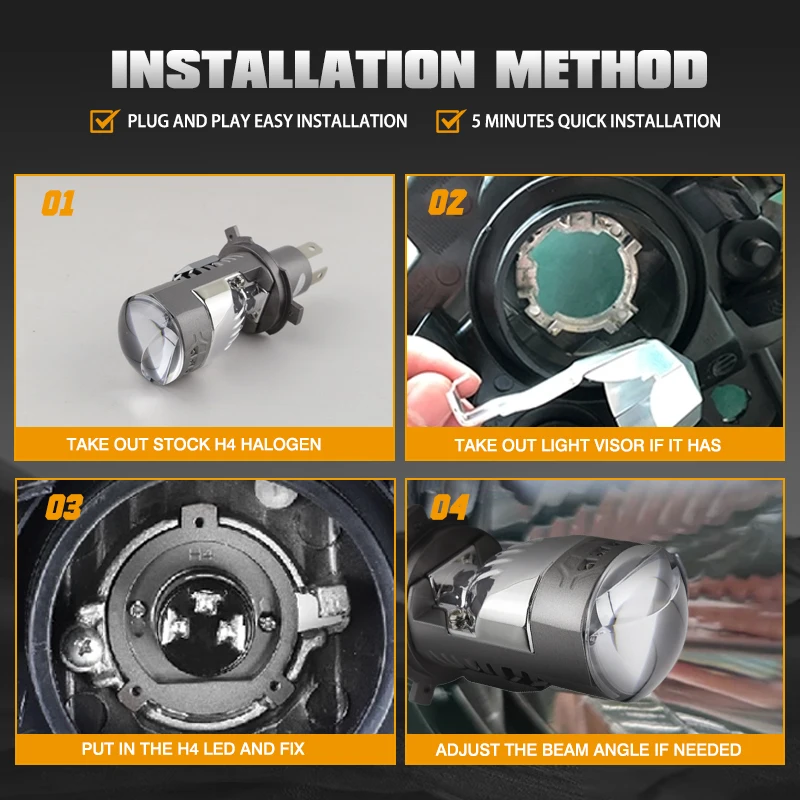 INSTALLATION METHOD

PLUG AND PLAY EASY INSTALLATION

5 MINUTES QUICK INSTALLATION

01

TAKE OUT STOCK H4 HALOGEN

02

TAKE OUT LIGHT VISOR IF IT HAS

03

H4

PUT IN THE H4 LED AND FIX

04

ADJUST THE BEAM ANGLE IF NEEDED