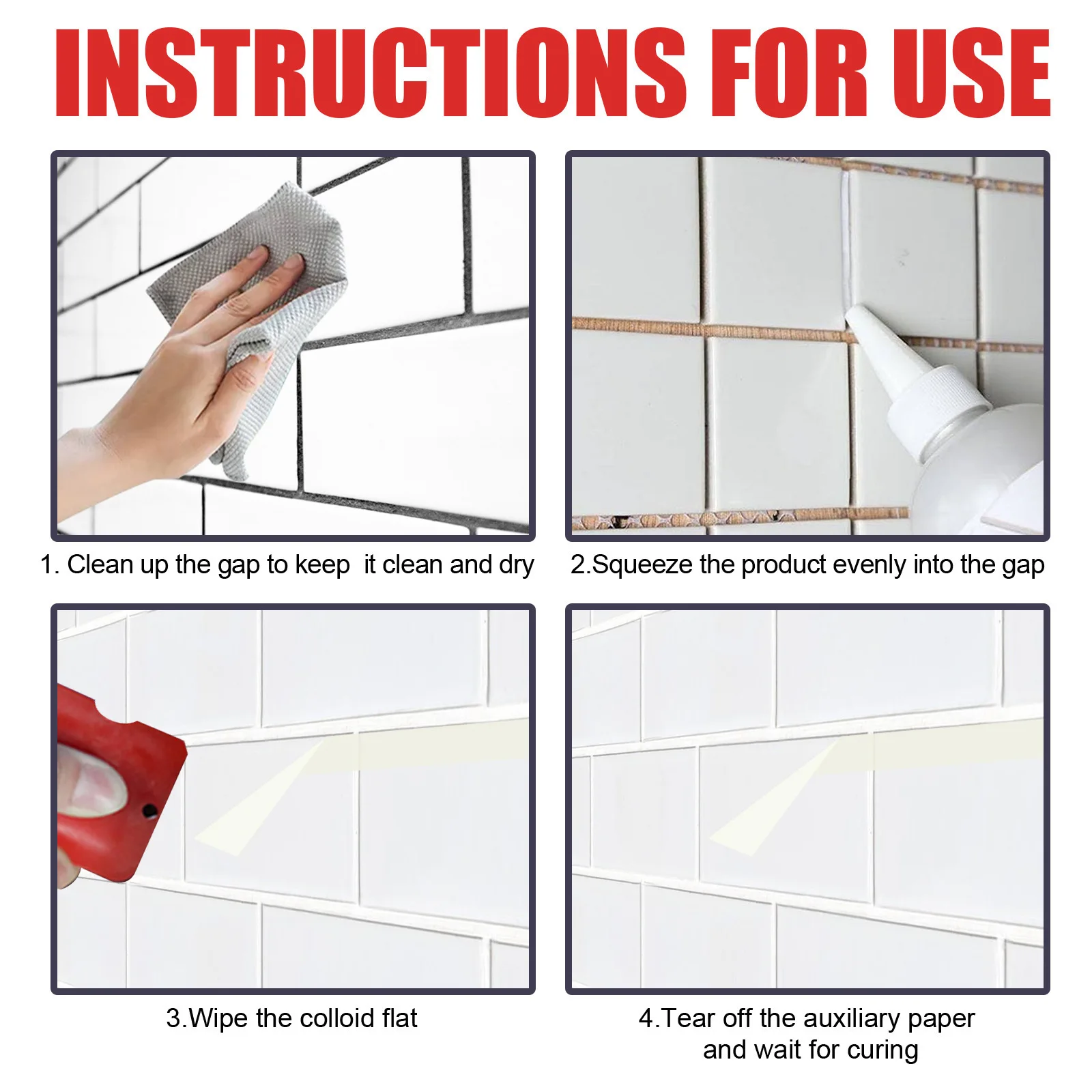 INSTRUCTIONS FOR USE

1. Clean up the gap to keep it clean and dry

2.Squeeze the product evenly into the gap

3.Wipe the colloid flat

4.Tear off the auxiliary paper and wait for curing