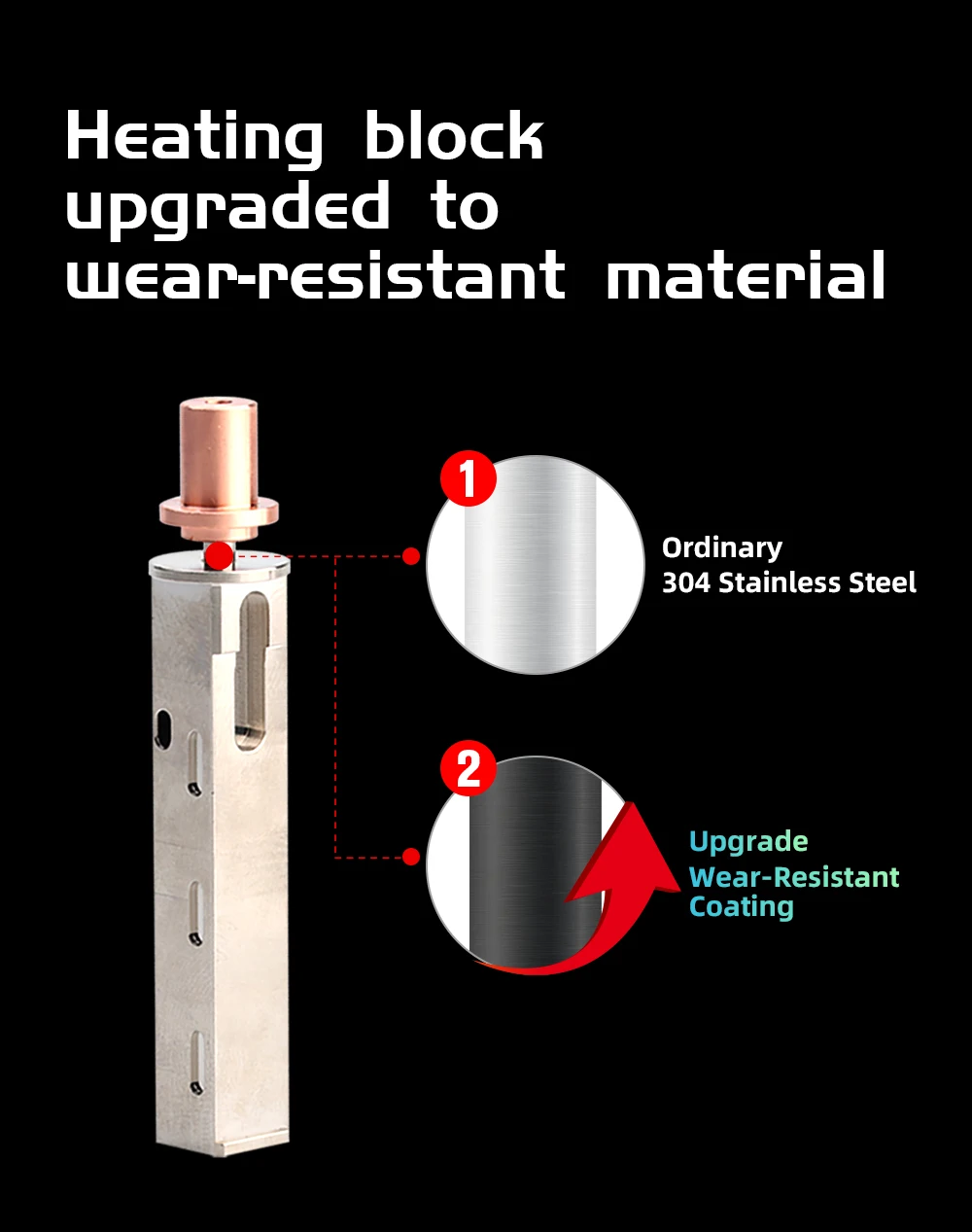 Heating block upgraded to wear-resistant material

1

Ordinary
304 Stainless Steel

2

Upgrade
Wear-Resistant
Coating