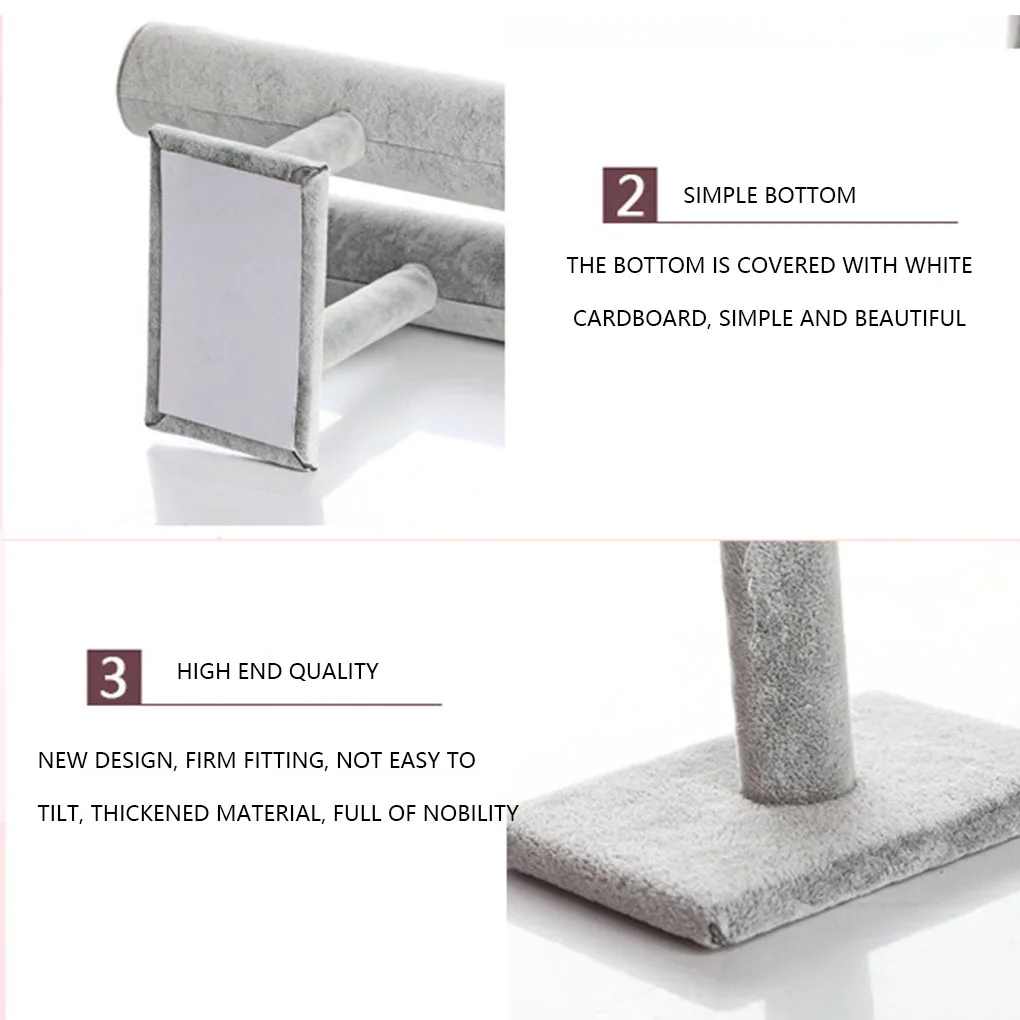 2 SIMPLE BOTTOM

THE BOTTOM IS COVERED WITH WHITE CARDBOARD, SIMPLE AND BEAUTIFUL

3 HIGH END QUALITY

NEW DESIGN, FIRM FITTING, NOT EASY TO TILT, THICKENED MATERIAL, FULL OF NOBILITY