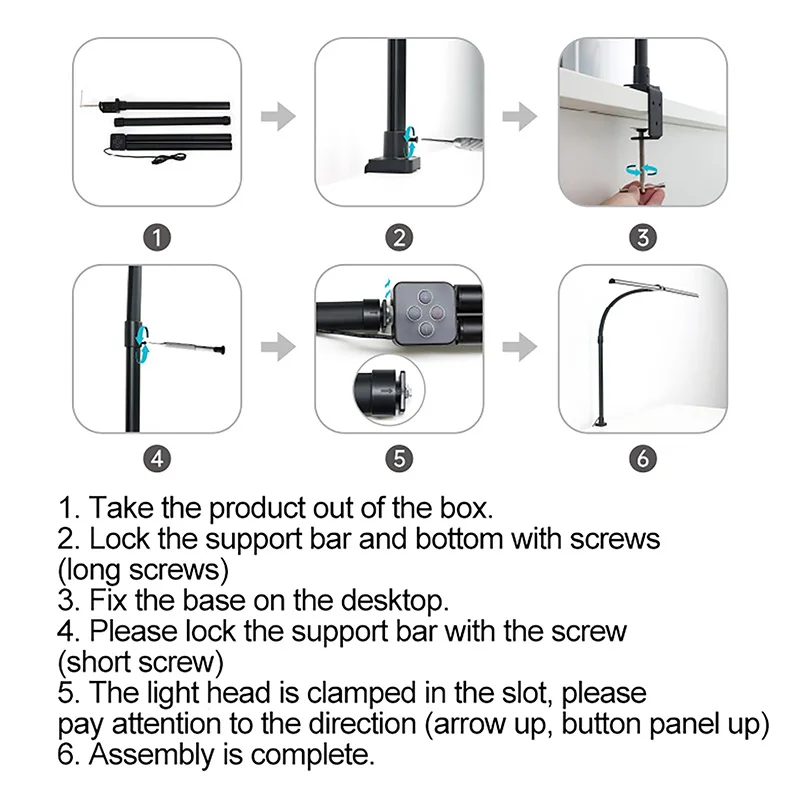 1

2

3

4

5

6

1. Take the product out of the box.
2. Lock the support bar and bottom with screws (long screws)
3. Fix the base on the desktop.
4. Please lock the support bar with the screw (short screw)
5. The light head is clamped in the slot, please pay attention to the direction (arrow up, button panel up)
6. Assembly is complete.