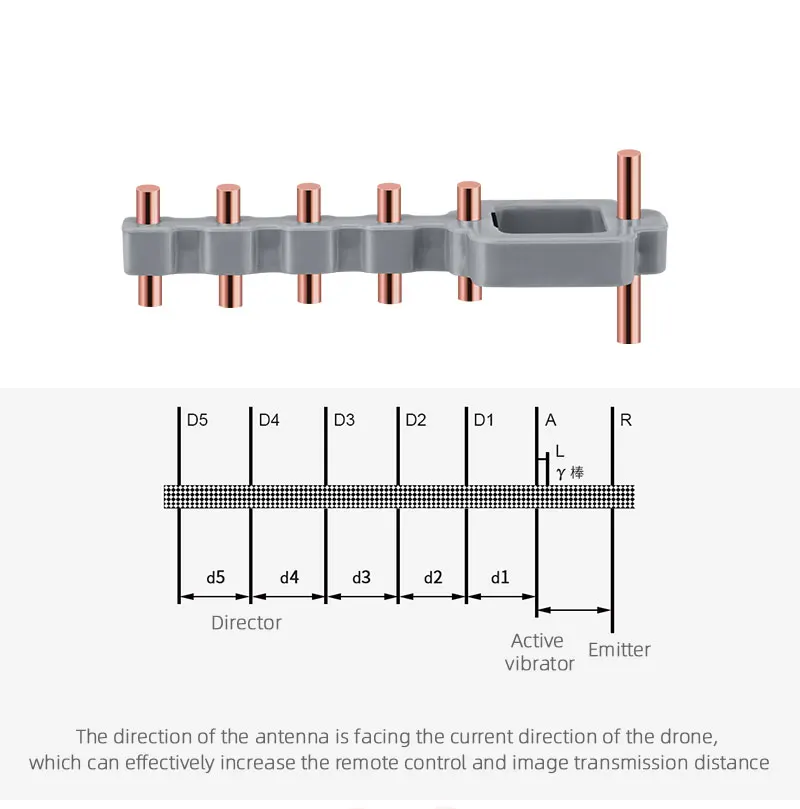 D5 D4 D3 D2 D1 A R

L
γ 棒

d5 d4 d3 d2 d1

Director

Active vibrator

Emitter

The direction of the antenna is facing the current direction of the drone, which can effectively increase the remote control and image transmission distance