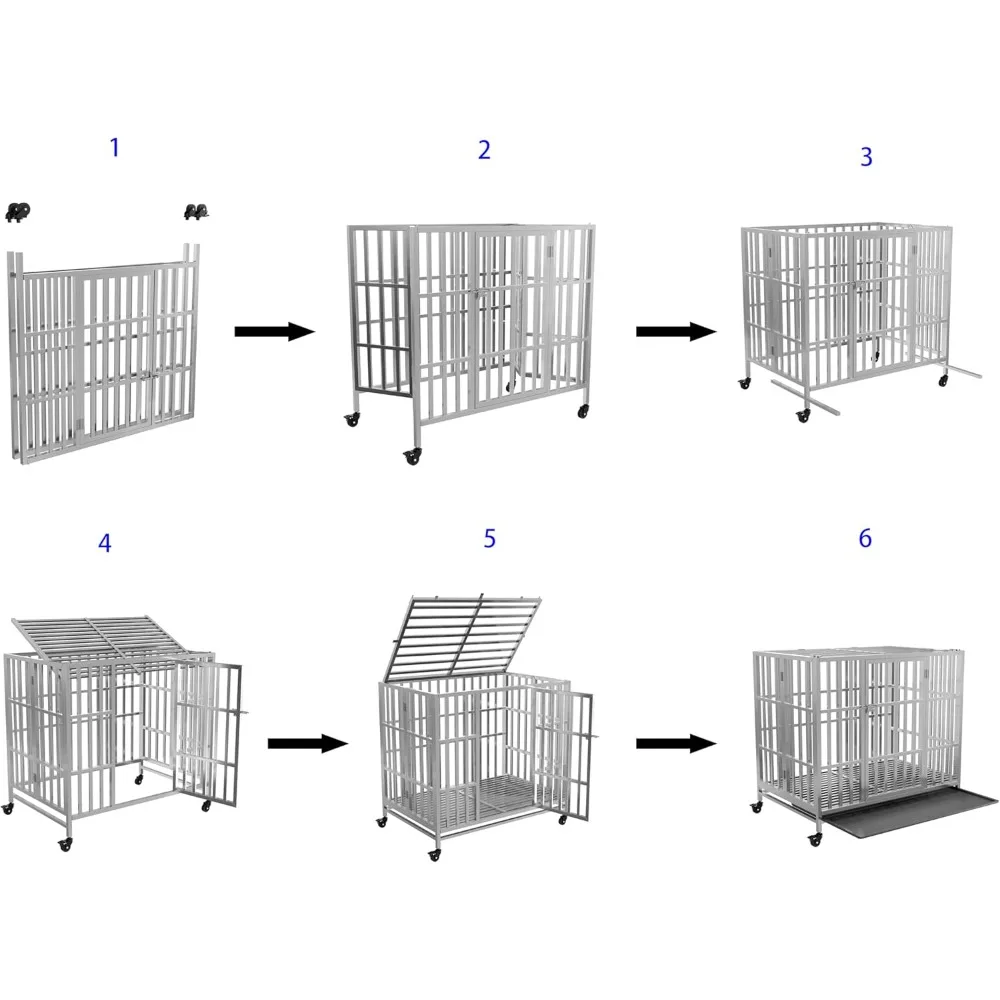 1

2

3

4

5

6