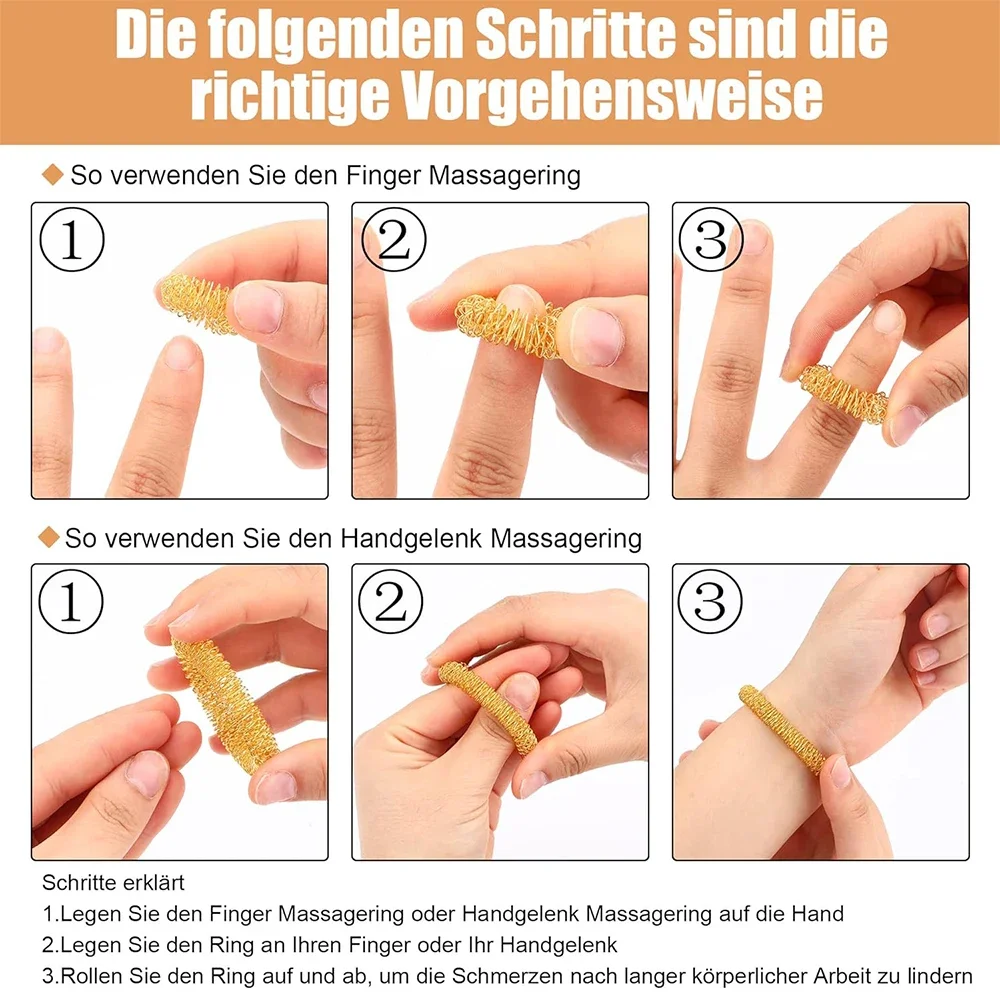 Die folgenden Schritte sind die richtige Vorgehensweise

◆ So verwenden Sie den Finger Massagering

①

②

③

◆ So verwenden Sie den Handgelenk Massagering

①

②

③

Schritte erklärt

1.Legen Sie den Finger Massagering oder Handgelenk Massagering auf die Hand

2.Legen Sie den Ring an Ihren Finger oder Ihr Handgelenk

3.Rollen Sie den Ring auf und ab, um die Schmerzen nach langer körperlicher Arbeit zu lindern