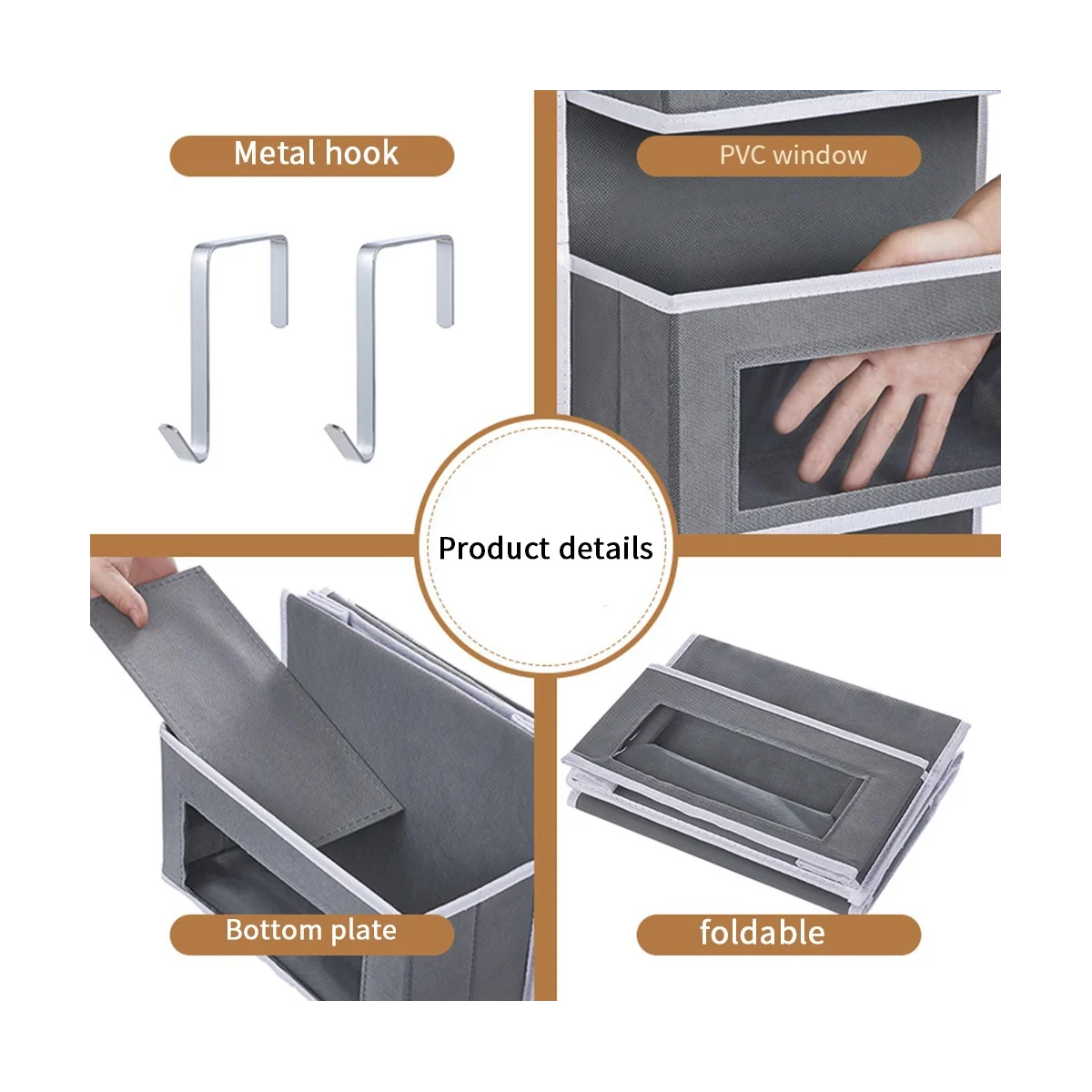 Metal hook

PVC window

Product details

Bottom plate

foldable