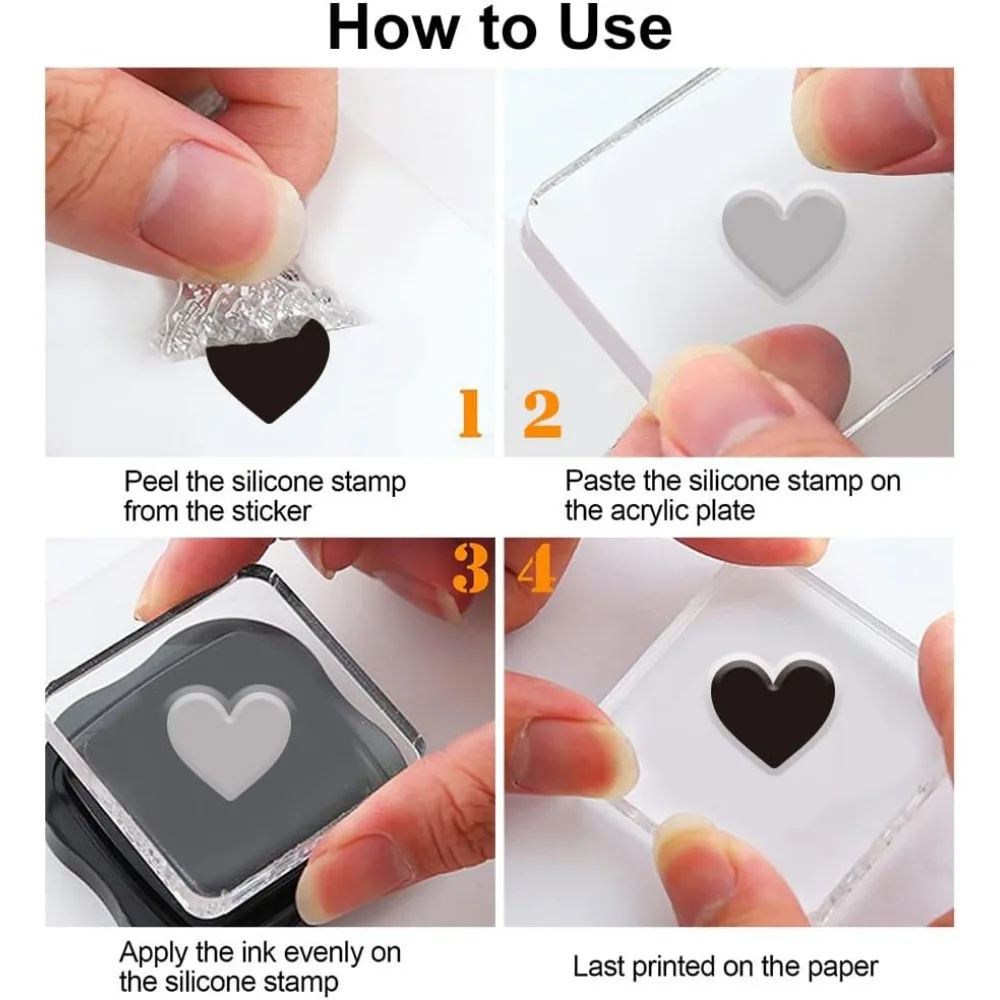 How to Use

1

2

Peel the silicone stamp from the sticker

Paste the silicone stamp on the acrylic plate

3

4

Apply the ink evenly on the silicone stamp

Last printed on the paper