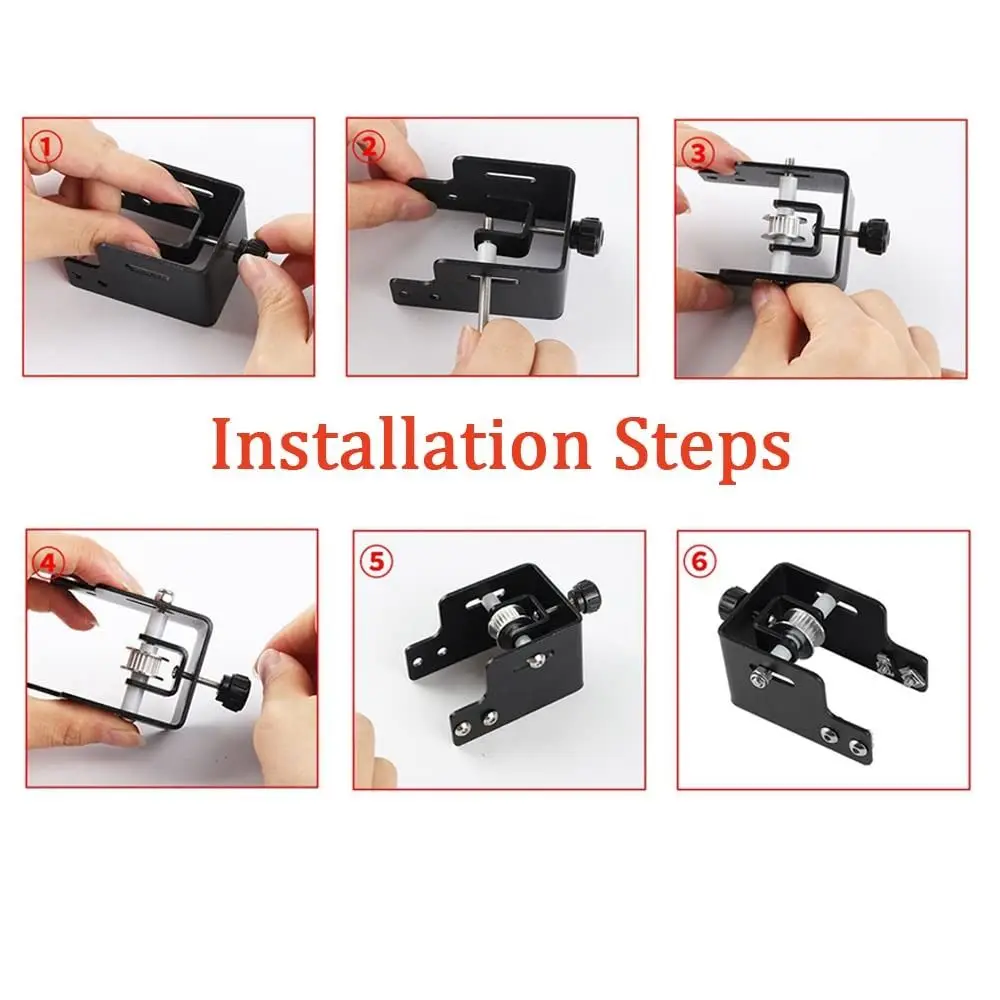 ①

②

③

Installation Steps

④

⑤

⑥