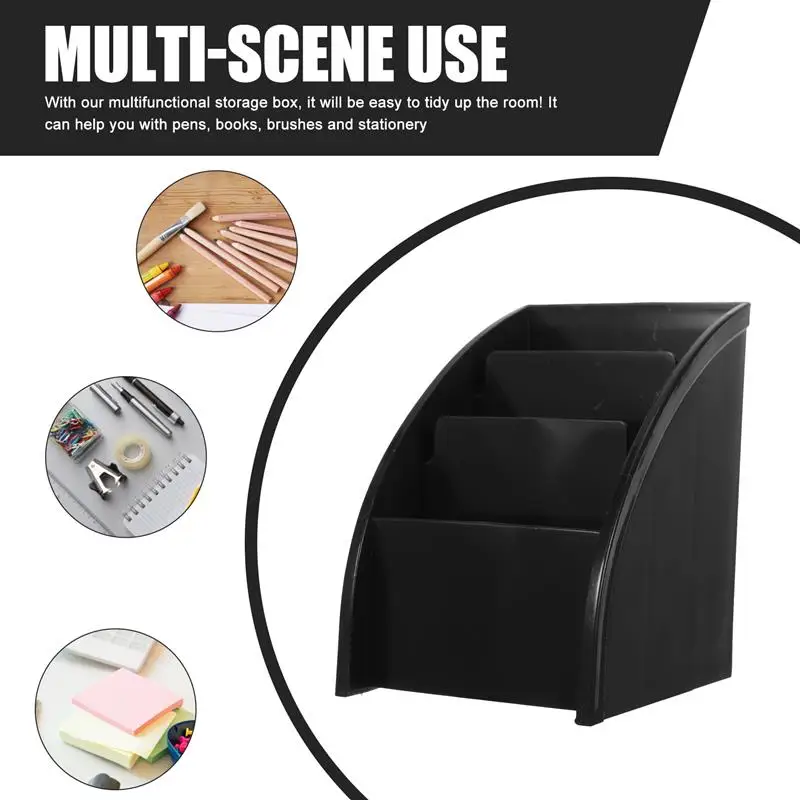 MULTI-SCENE USE

With our multifunctional storage box, it will be easy to tidy up the room! It can help you with pens, books, brushes and stationery