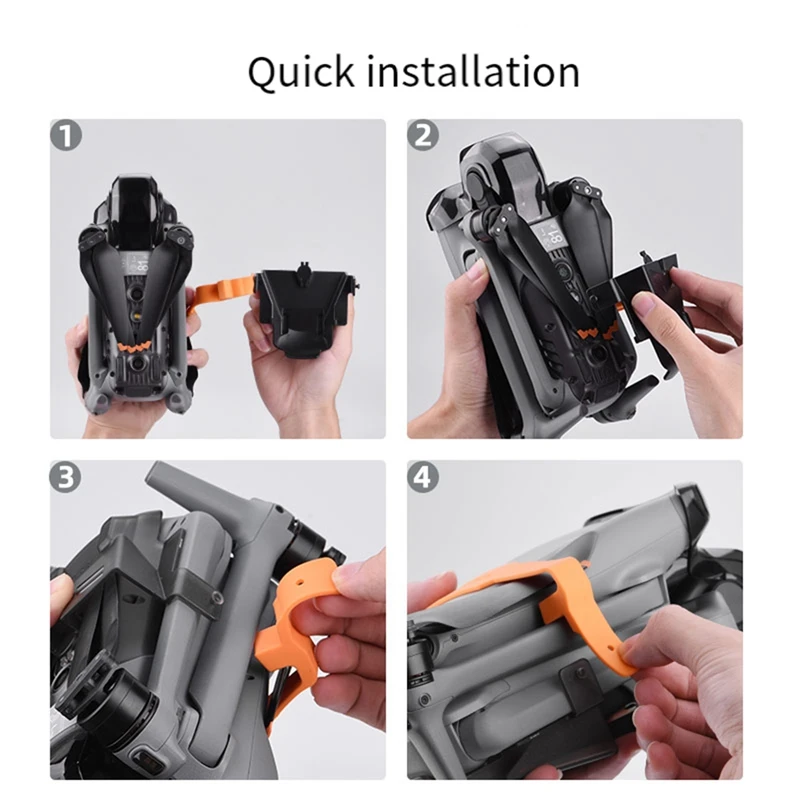 Quick installation

1

2

3

4