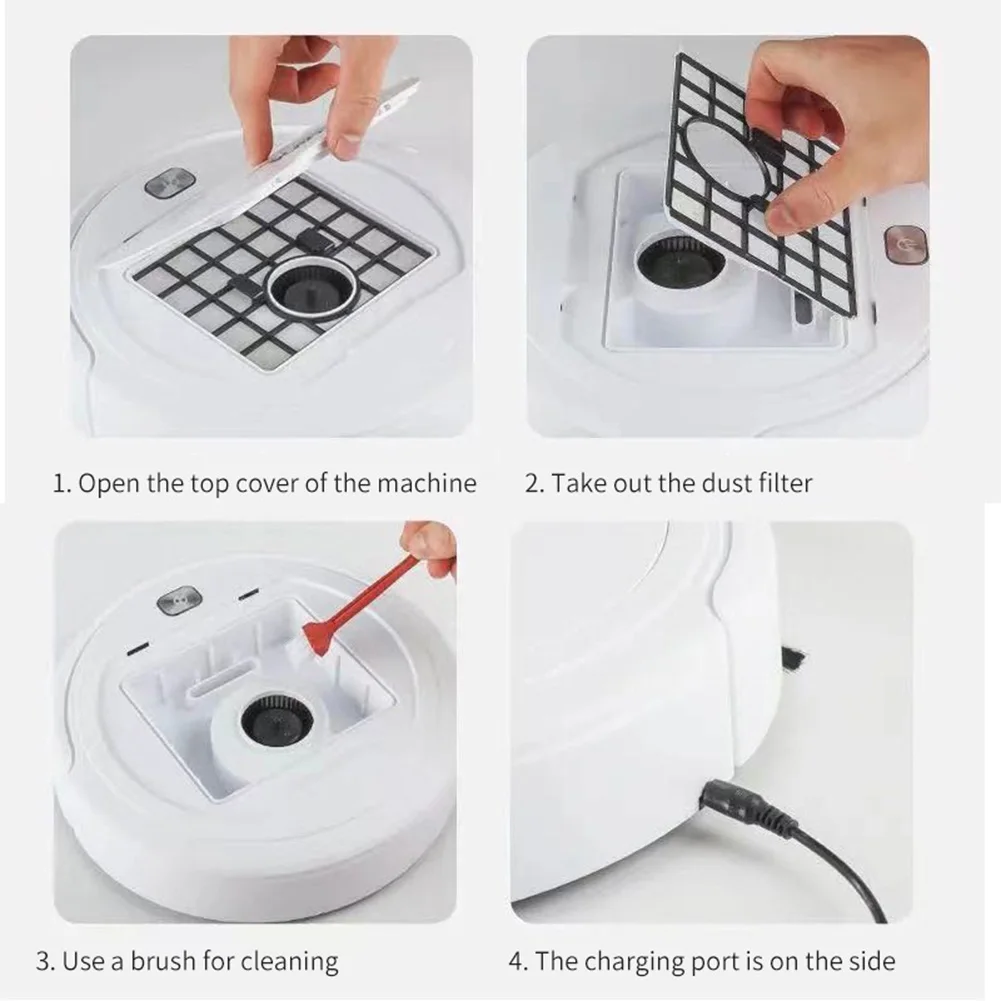 1. Open the top cover of the machine

2. Take out the dust filter

3. Use a brush for cleaning

4. The charging port is on the side