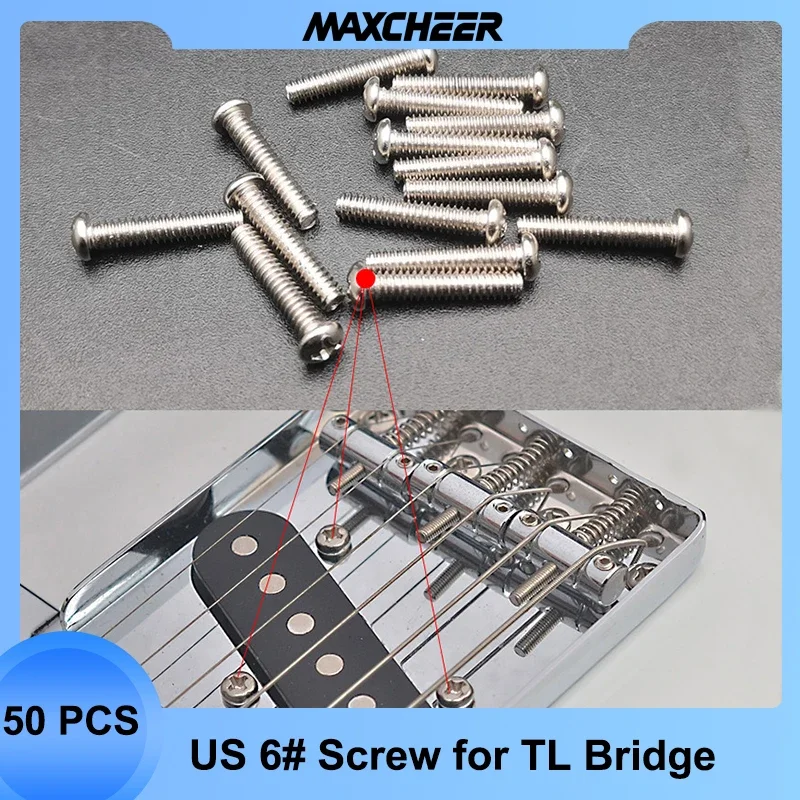 MAXCHEER

50 PCS

US 6# Screw for TL Bridge