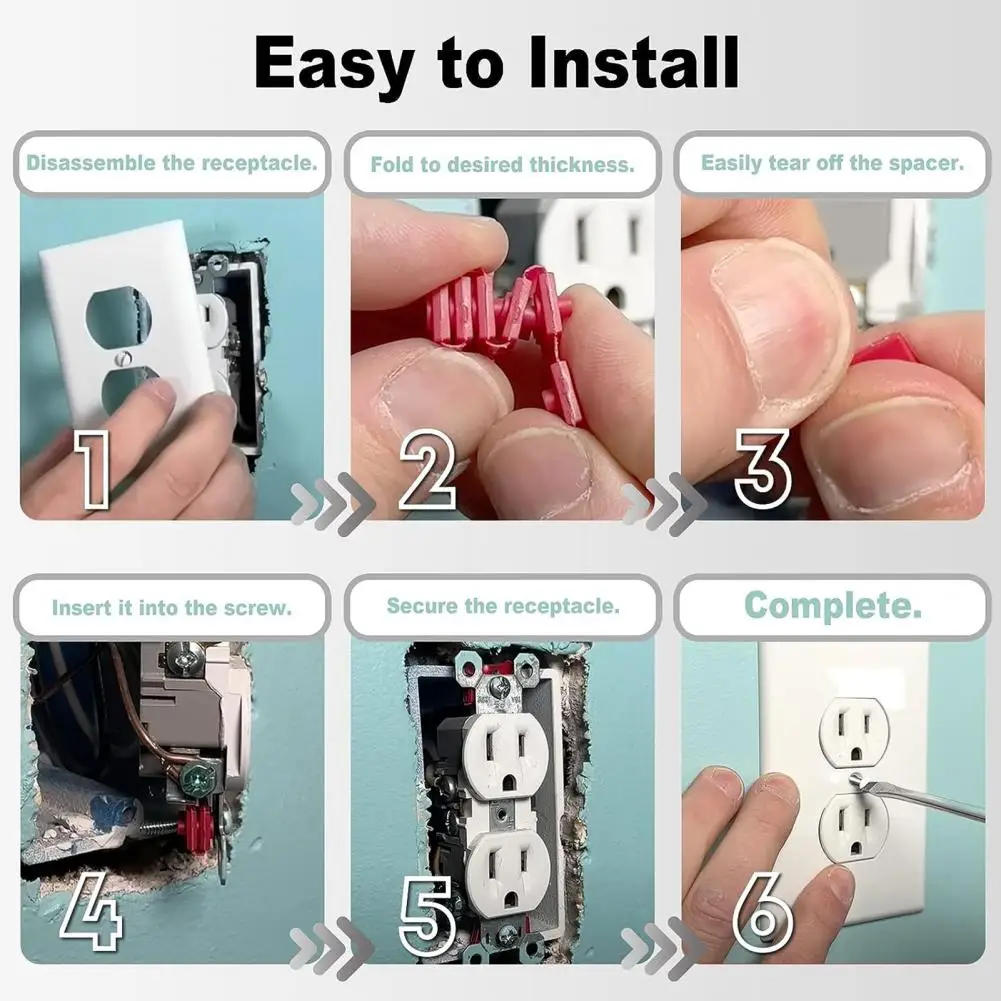 Easy to Install

Disassemble the receptacle.

1

Fold to desired thickness.

2

Easily tear off the spacer.

3

Insert it into the screw.

4

Secure the receptacle.

5

Complete.

6