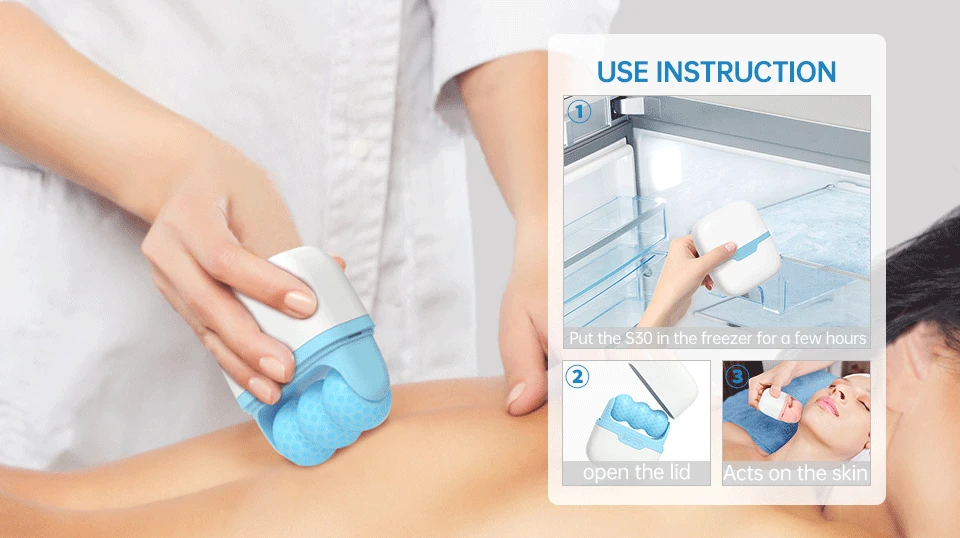 USE INSTRUCTION

1

Put the S30 in the freezer for a few hours

2

open the lid

3

Acts on the skin