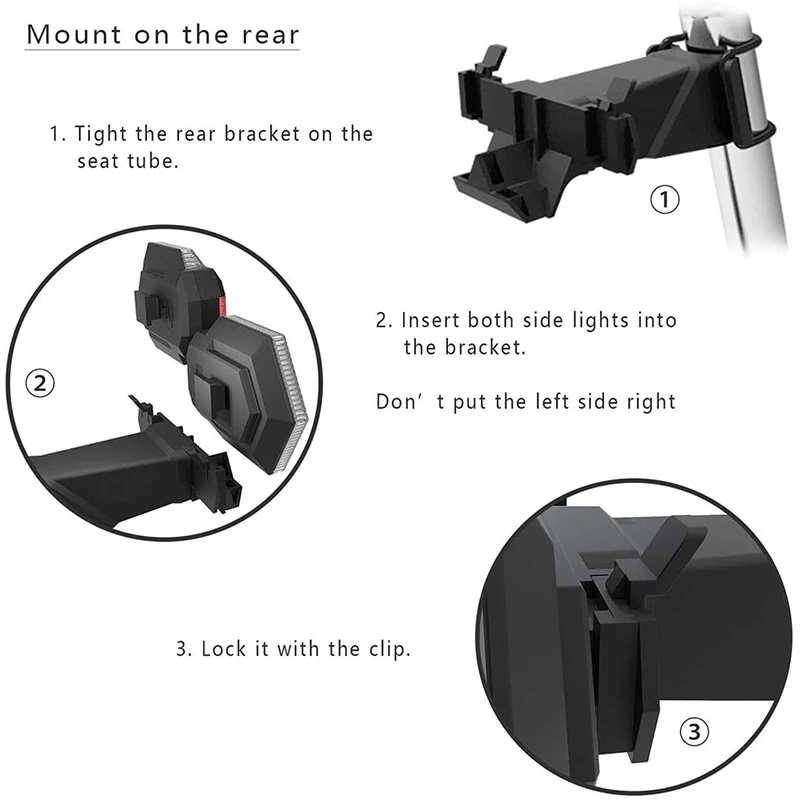 Mount on the rear

1. Tight the rear bracket on the seat tube.

①

②

2. Insert both side lights into the bracket.

Don’t put the left side right

3. Lock it with the clip.

③