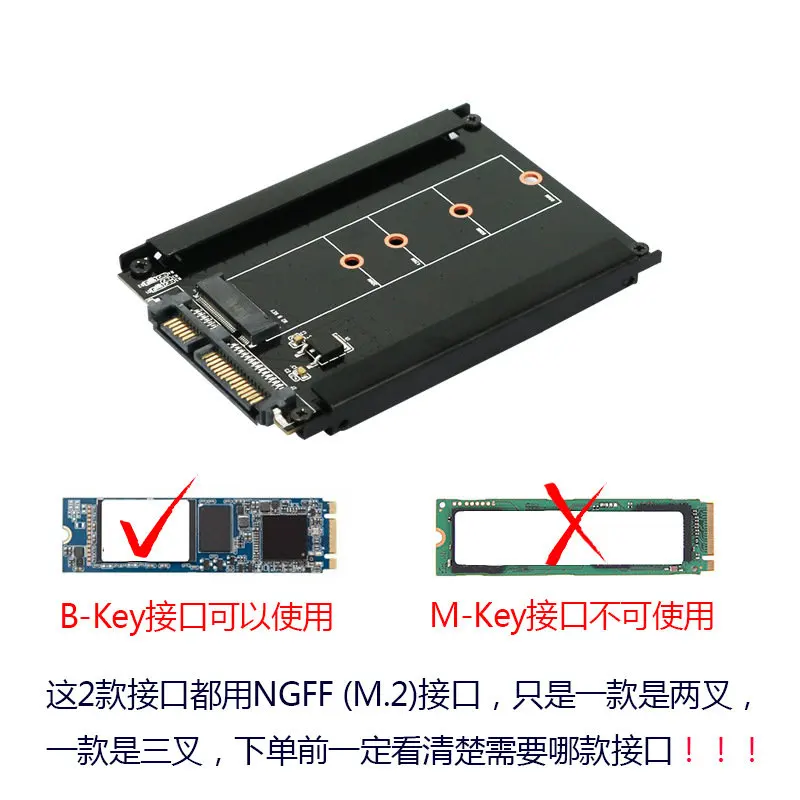 B-Key接口可以使用

M-Key接口不可使用

这2款接口都用NGFF (M.2)接口，只是一款是两叉，一款是三叉，下单前一定看清楚需要哪款接口！！！