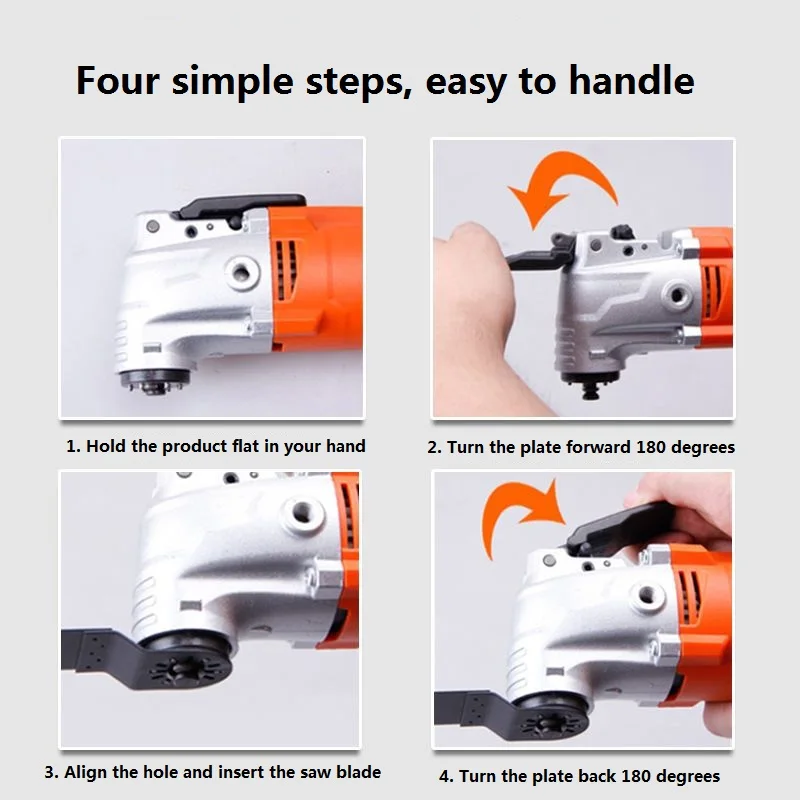 Four simple steps, easy to handle

1. Hold the product flat in your hand

2. Turn the plate forward 180 degrees

3. Align the hole and insert the saw blade

4. Turn the plate back 180 degrees