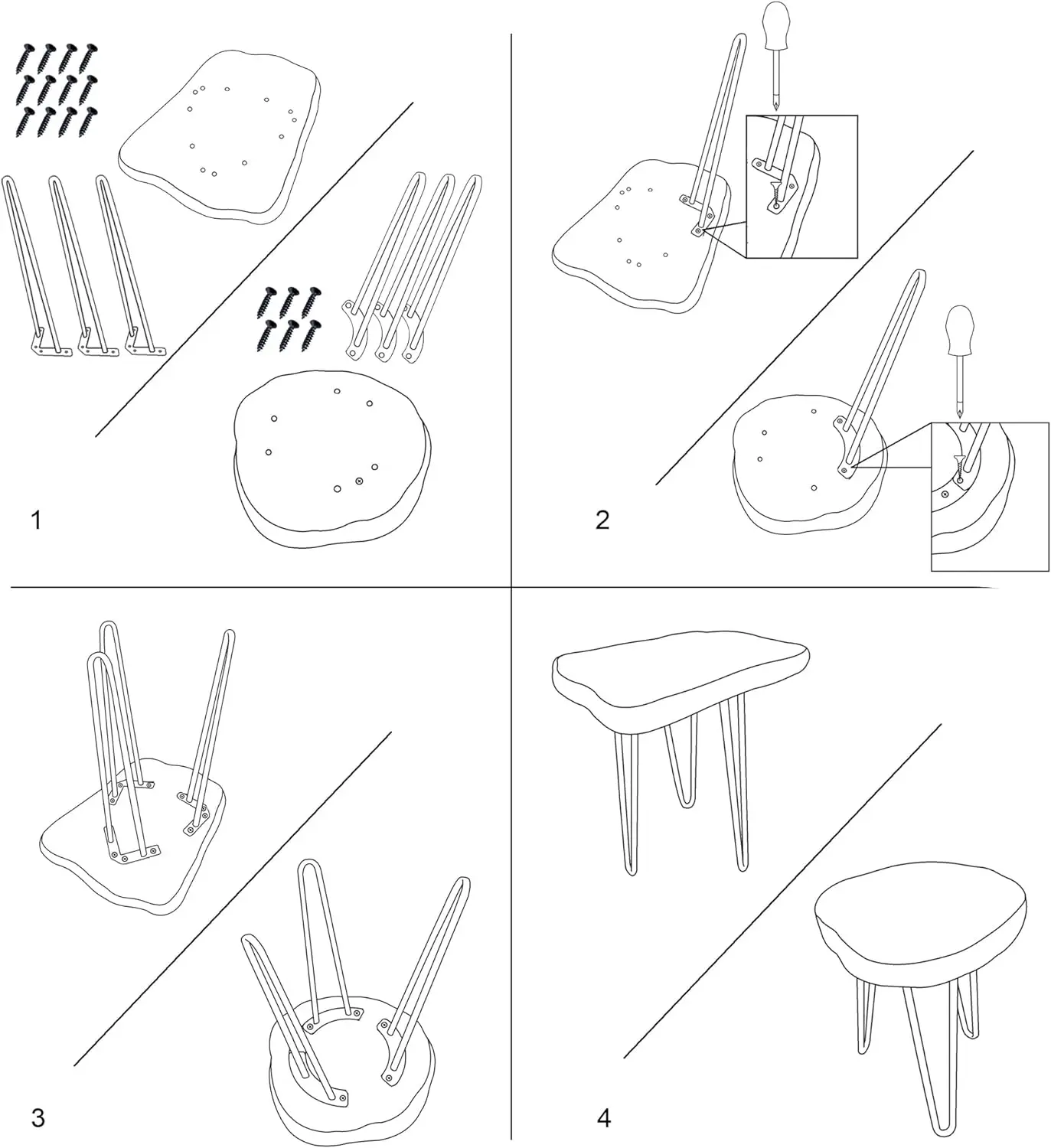 1

2

3

4