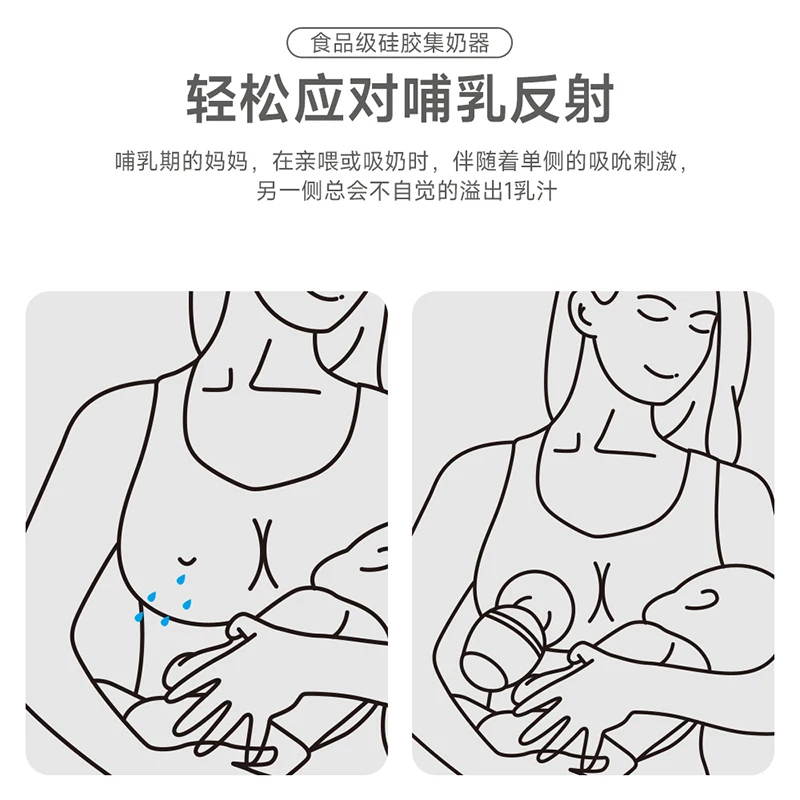 食品级硅胶集奶器

轻松应对哺乳反射

哺乳期的妈妈，在亲喂或吸奶时，伴随着单侧的吸吮刺激，另一侧总会不自觉的溢出1乳汁