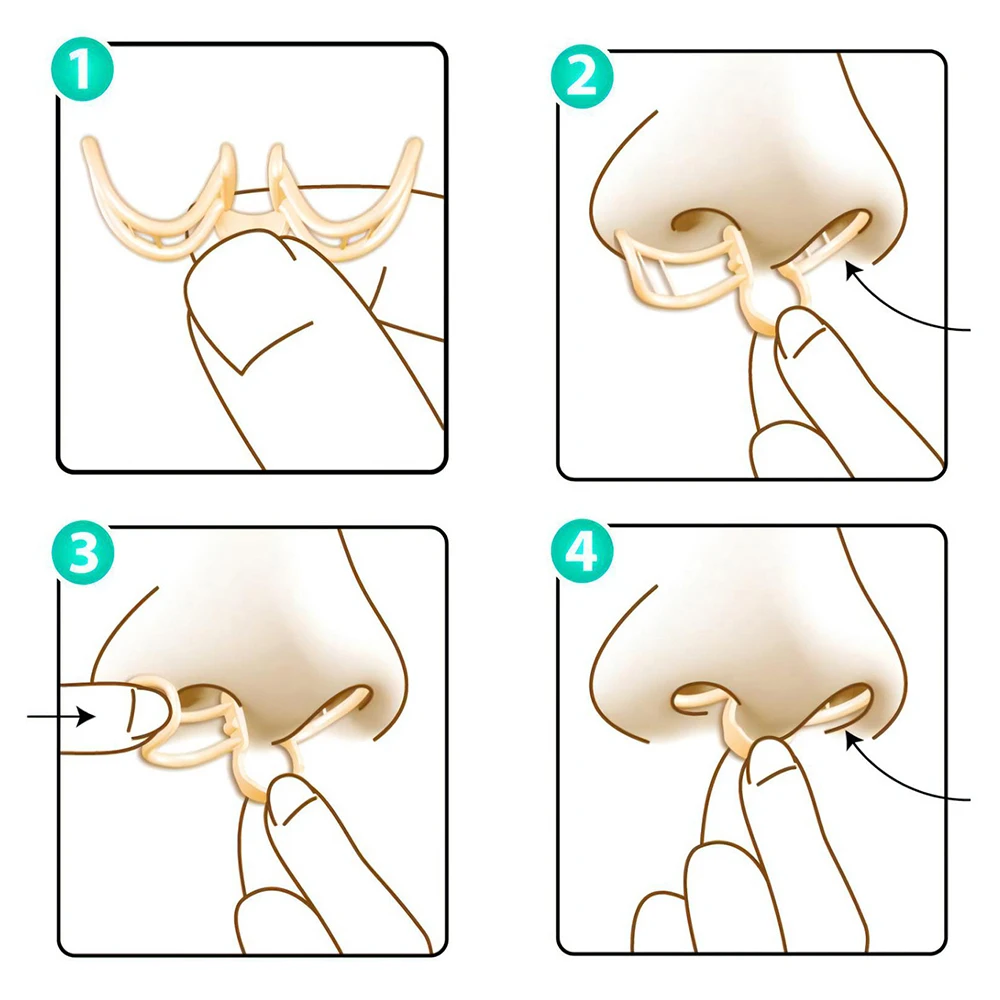 1
2
3
4