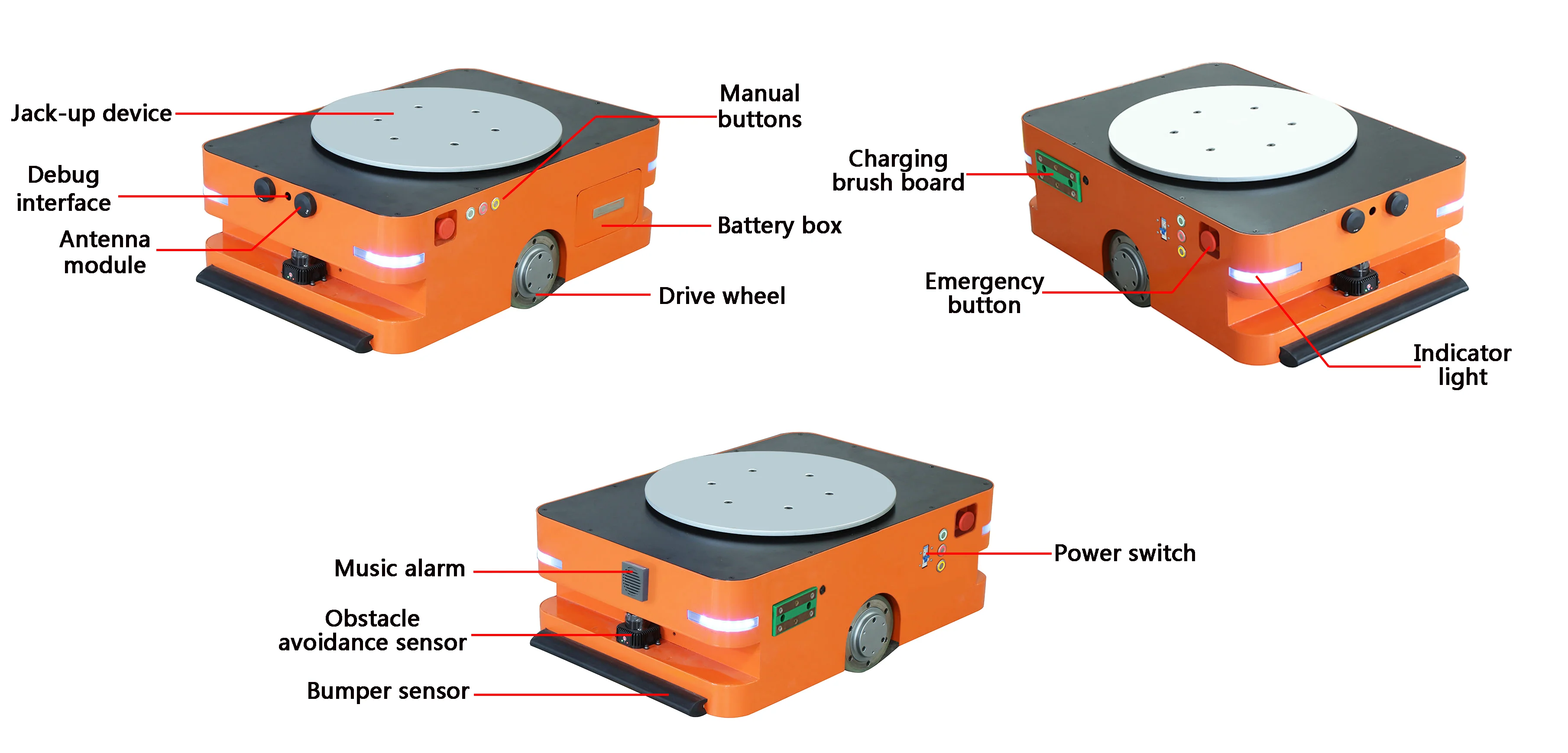 Jack-up device

Debug interface

Antenna module

Manual buttons

Battery box

Drive wheel

Charging brush board

Emergency button

Indicator light

Music alarm

Obstacle avoidance sensor

Bumper sensor

Power switch