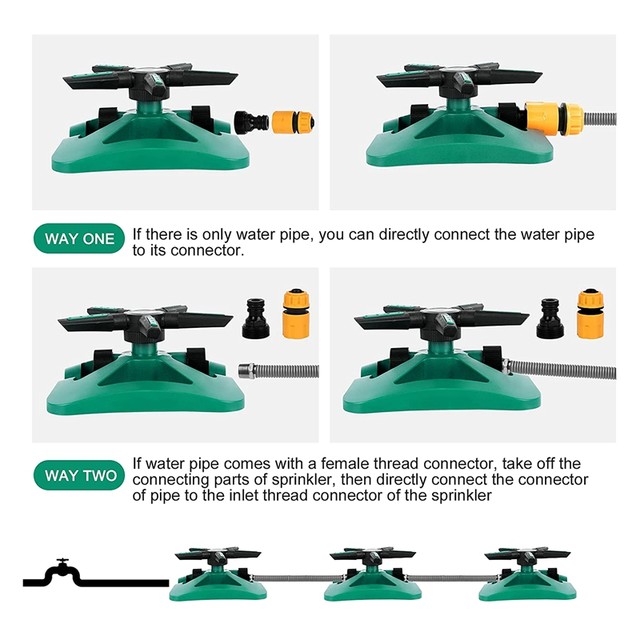 WAY ONE

If there is only water pipe, you can directly connect the water pipe to its connector.

WAY TWO

If water pipe comes with a female thread connector, take off the connecting parts of sprinkler, then directly connect the connector of pipe to the inlet thread connector of the sprinkler