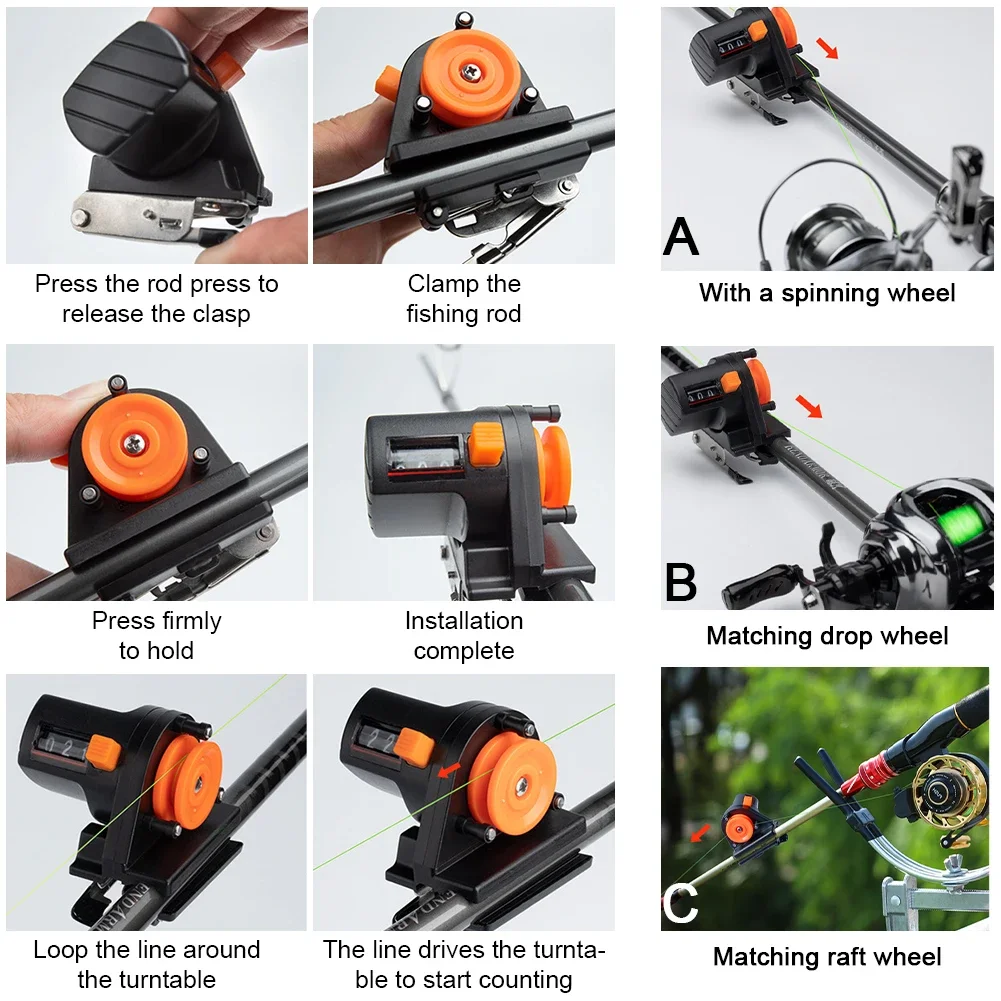 Press the rod press to release the clasp

Clamp the fishing rod

Press firmly to hold

Installation complete

Loop the line around the turntable

The line drives the turntable to start counting

A

With a spinning wheel

B

Matching drop wheel

C

Matching raft wheel