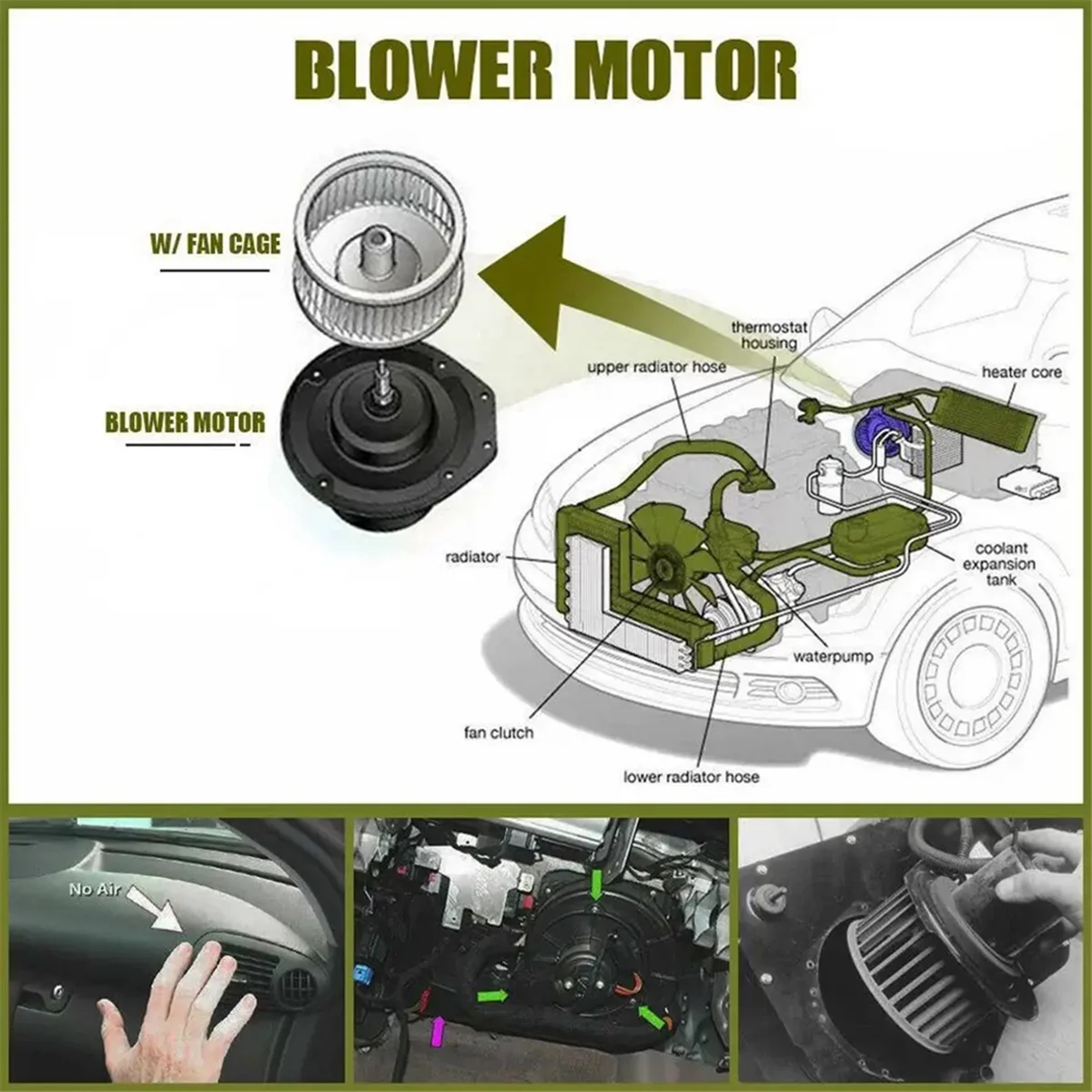 BLOWER MOTOR

W/ FAN CAGE

BLOWER MOTOR

thermostat housing

upper radiator hose

heater core

radiator

coolant expansion tank

waterpump

fan clutch

lower radiator hose

No Air