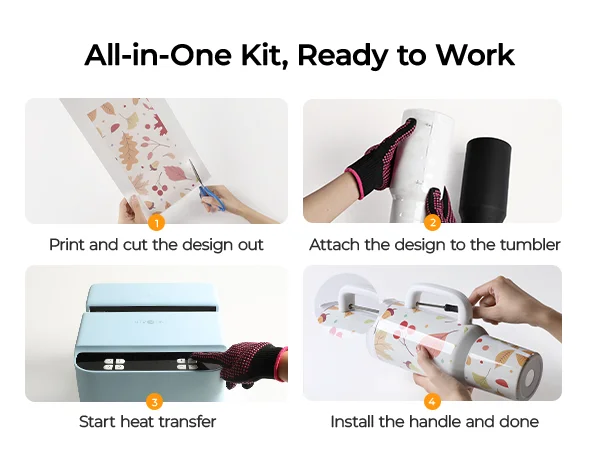 All-in-One Kit, Ready to Work

1
Print and cut the design out

2
Attach the design to the tumbler

3
Start heat transfer

4
Install the handle and done