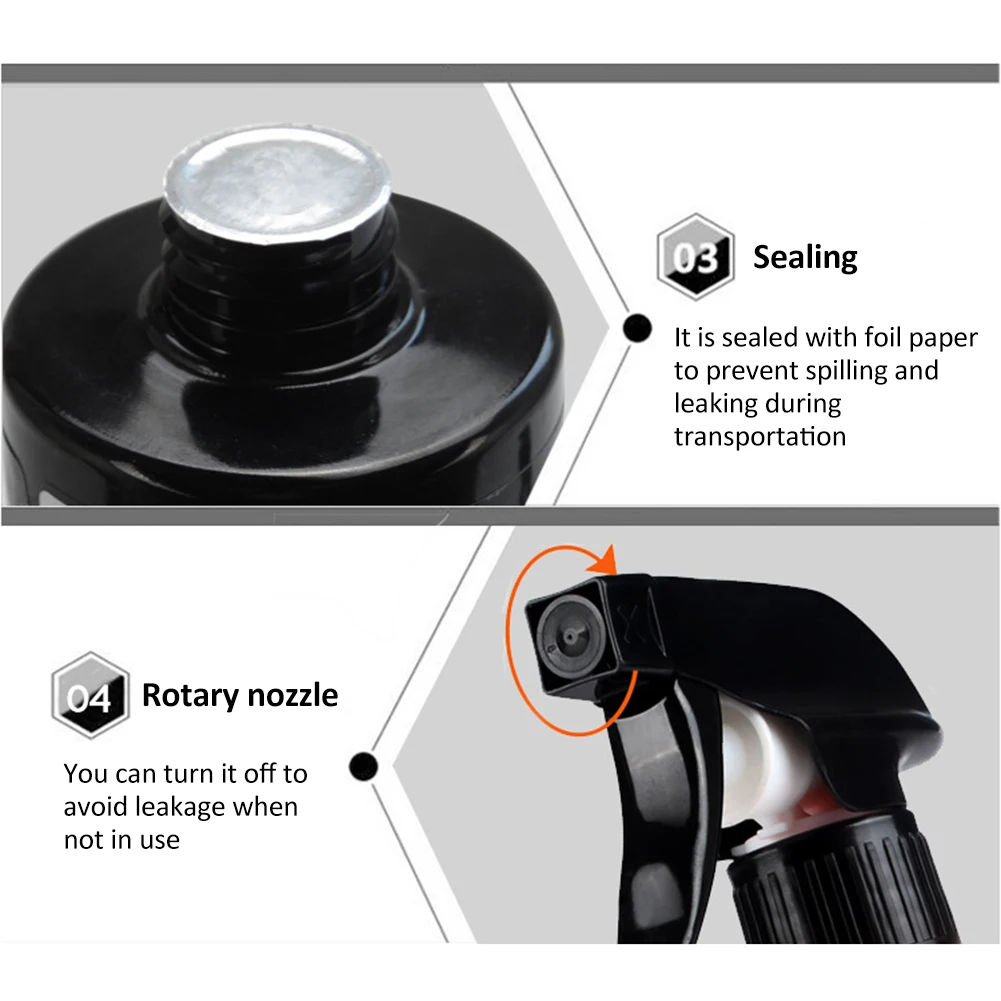 03 Sealing

It is sealed with foil paper to prevent spilling and leaking during transportation

04 Rotary nozzle

You can turn it off to avoid leakage when not in use