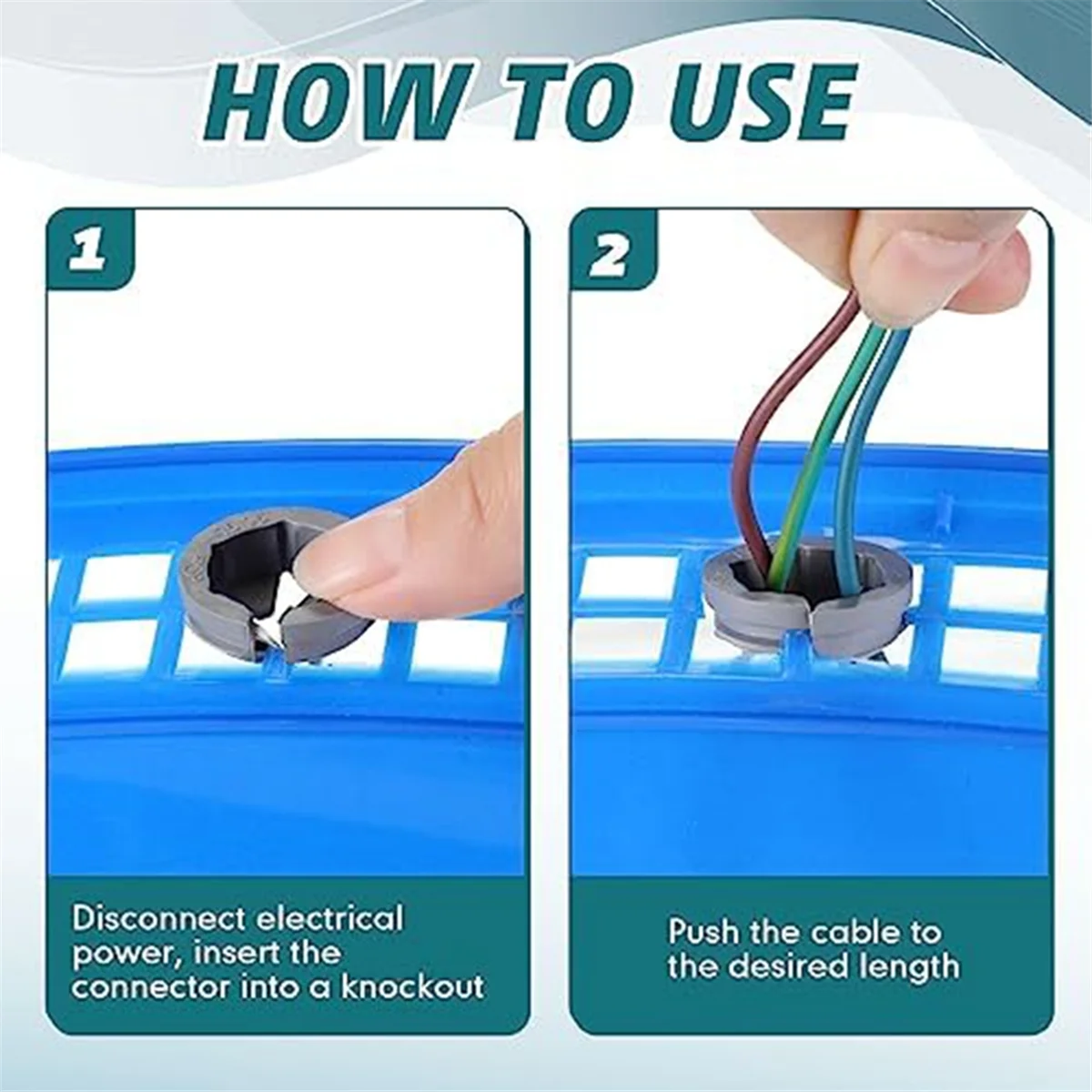 HOW TO USE

1

Disconnect electrical power, insert the connector into a knockout

2

Push the cable to the desired length