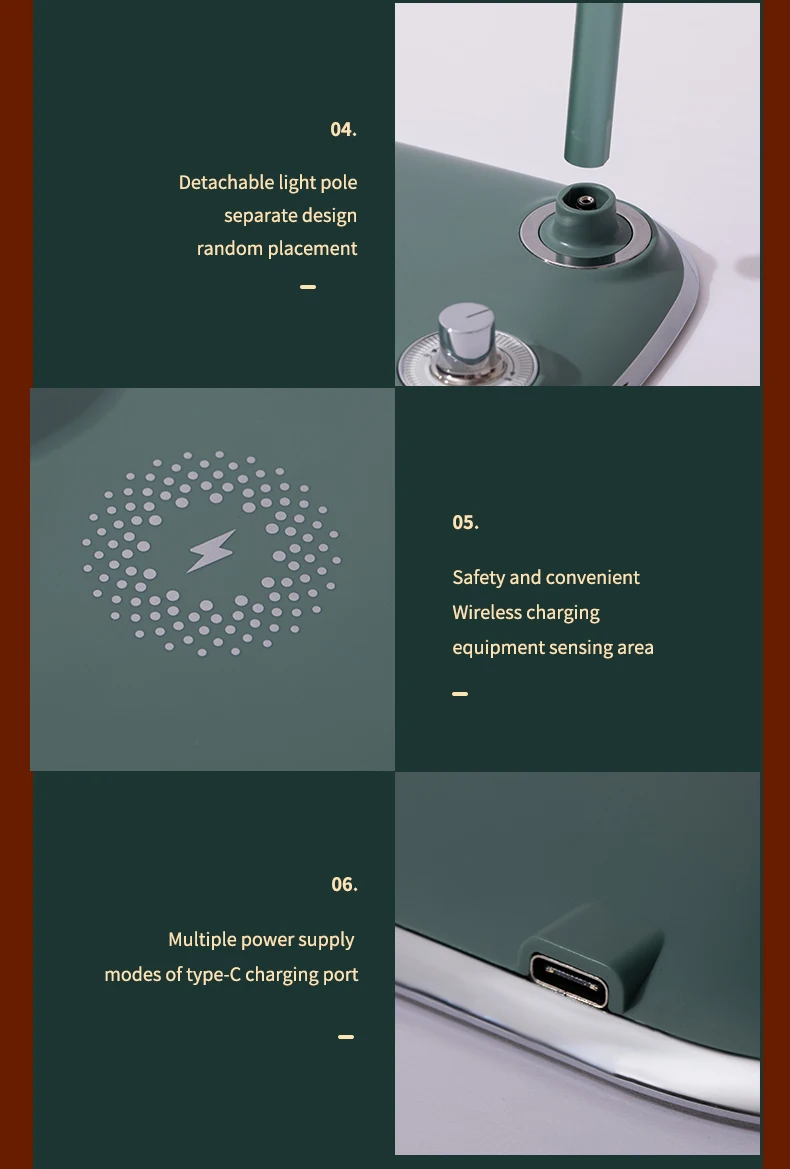 04.

Detachable light pole
separate design
random placement

05.

Safety and convenient
Wireless charging
equipment sensing area

06.

Multiple power supply
modes of type-C charging port