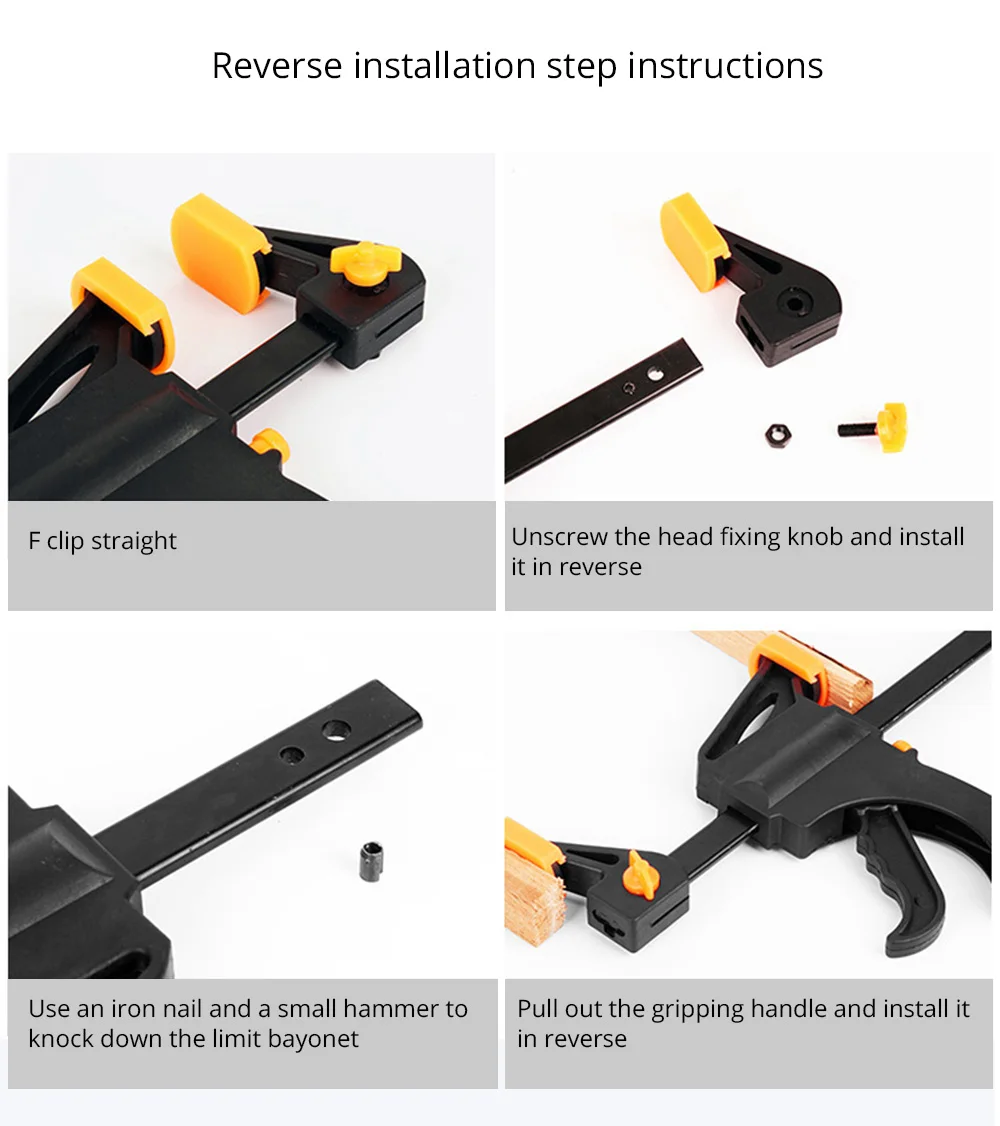 Reverse installation step instructions

F clip straight

Unscrew the head fixing knob and install it in reverse

Use an iron nail and a small hammer to knock down the limit bayonet

Pull out the gripping handle and install it in reverse